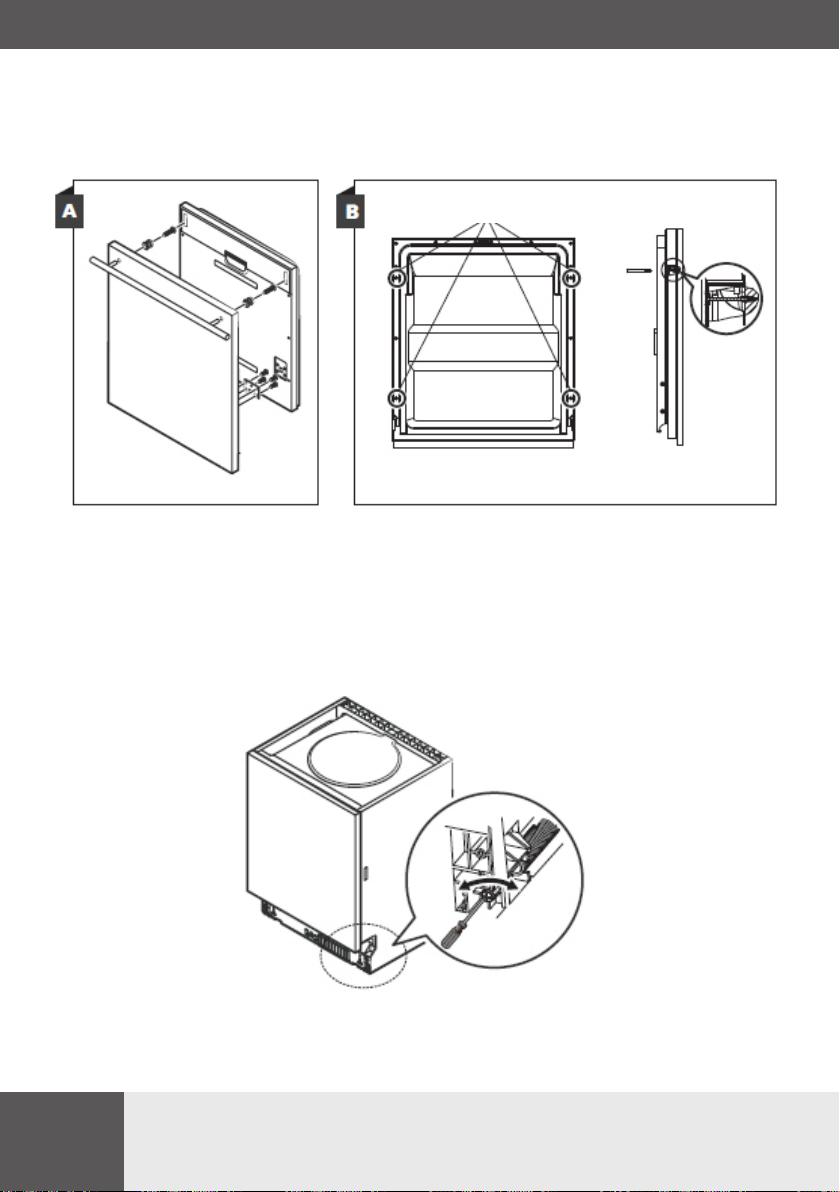 A

B