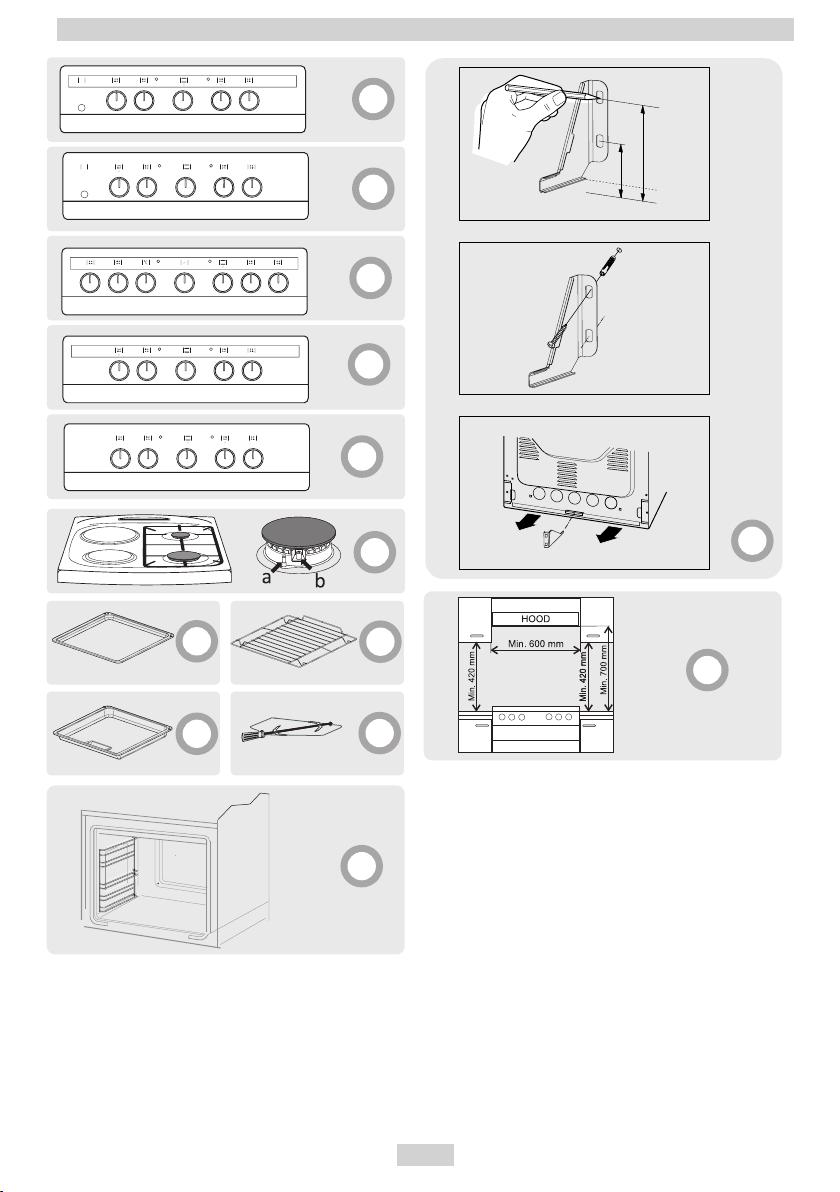 a
b

HOOD
Min. 600 mm
Min. 420 mm
Min. 420 mm
Min. 700 mm