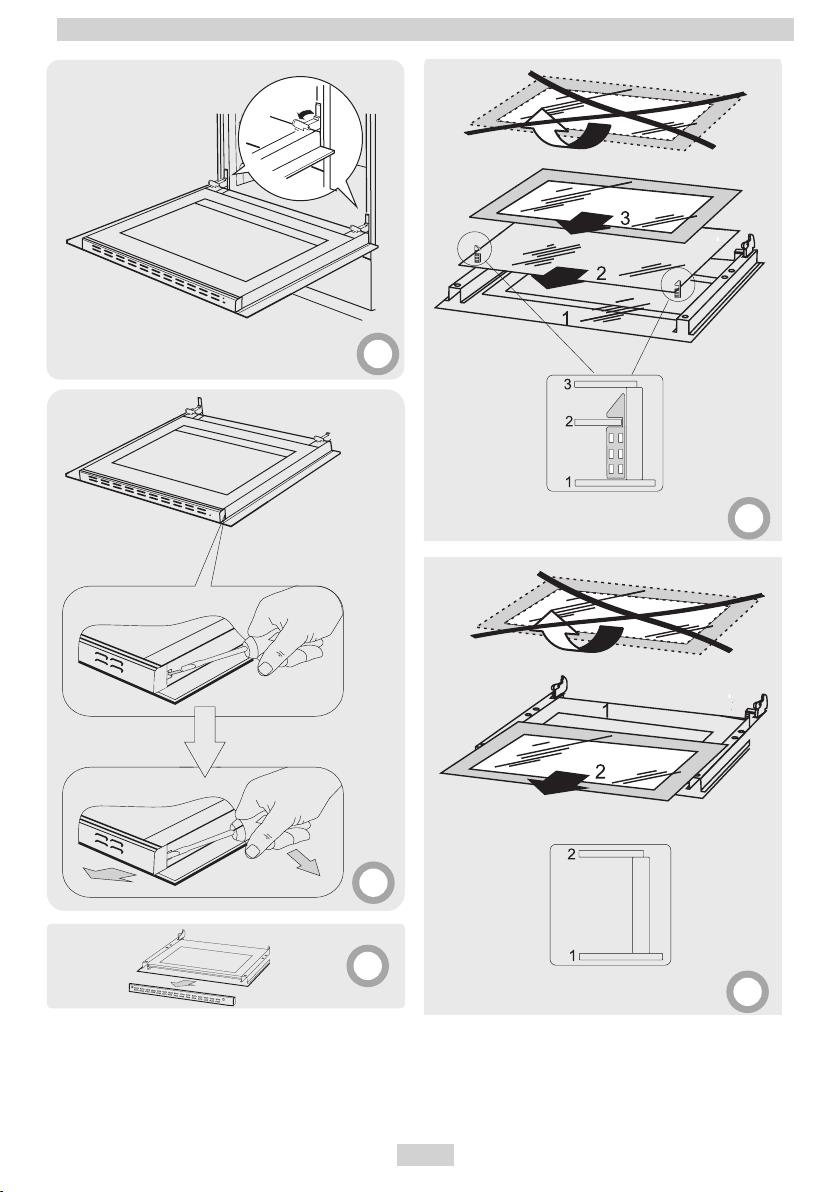 3
2
1
3
2
1
1
2
2
1