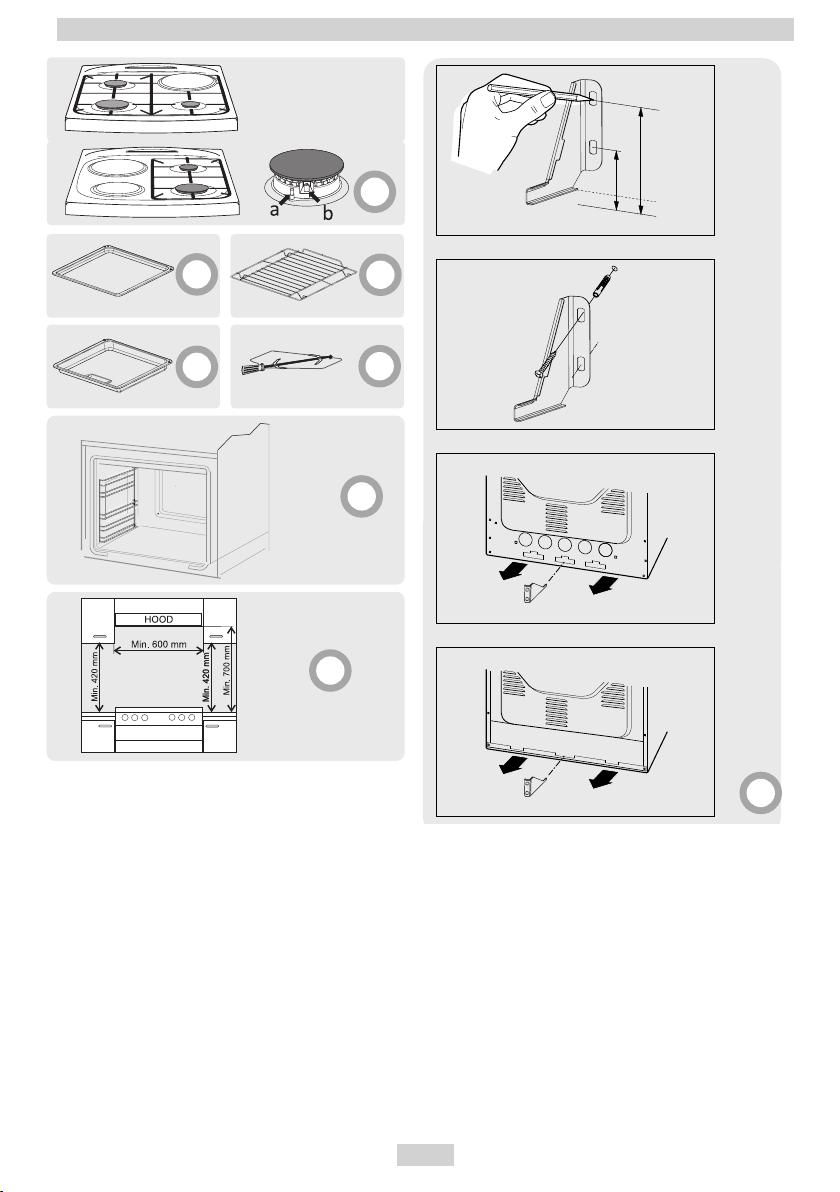 a b

HOOD

Min. 600 mm

Min. 420 mm

Min. 420 mm

Min. 700 mm