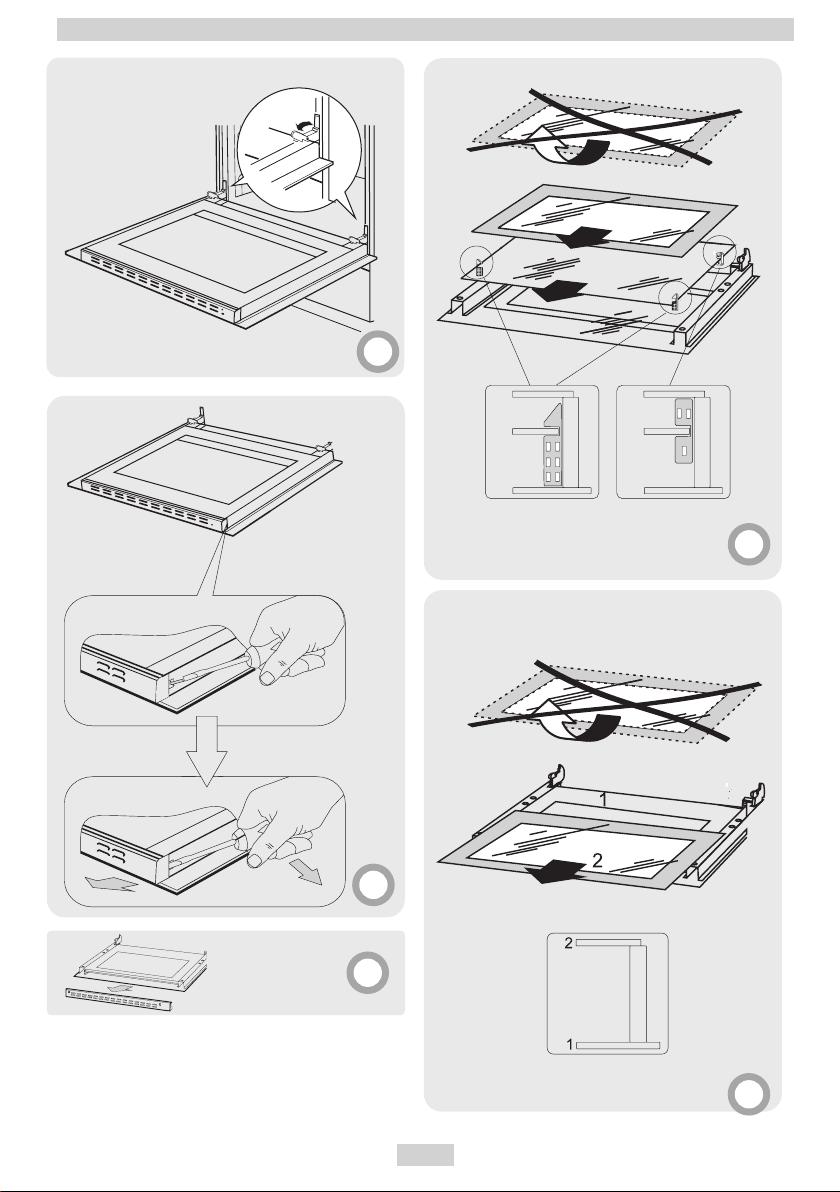 1

2

2

1