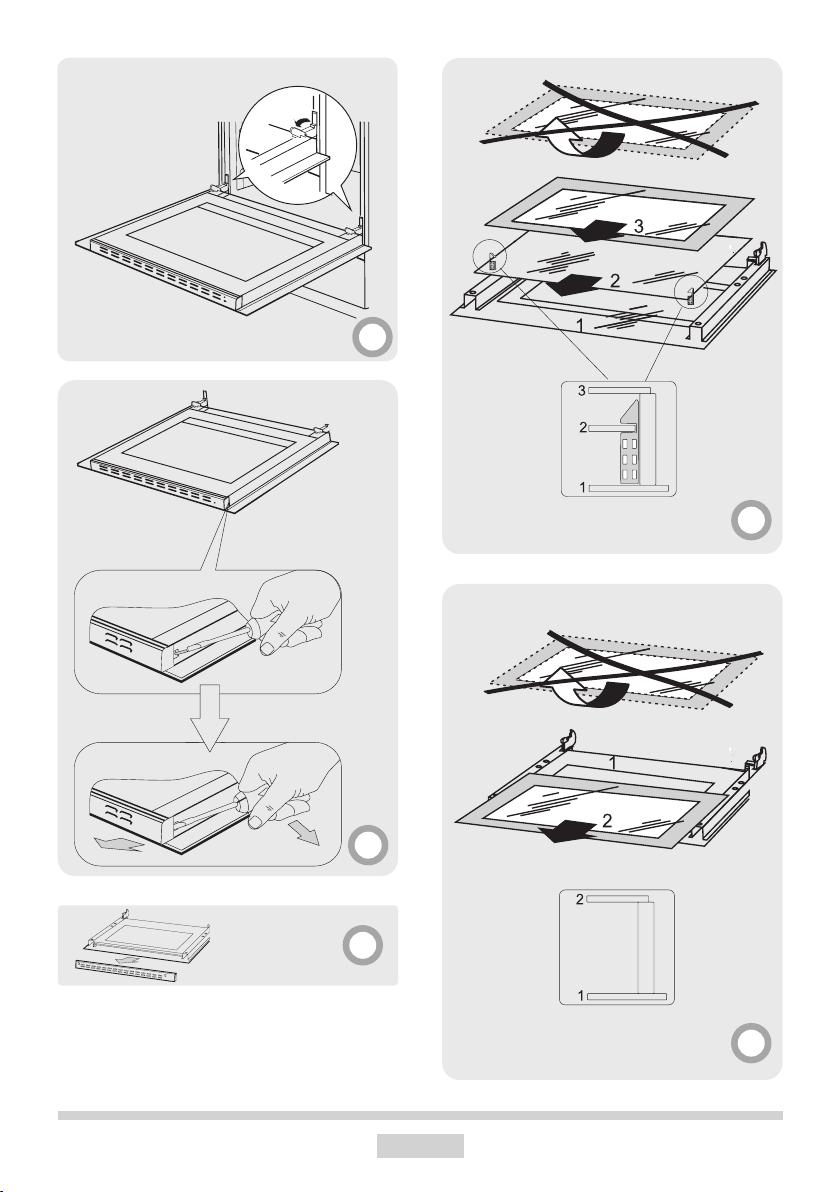 3

2

1

3

2

1

1

2

2

1