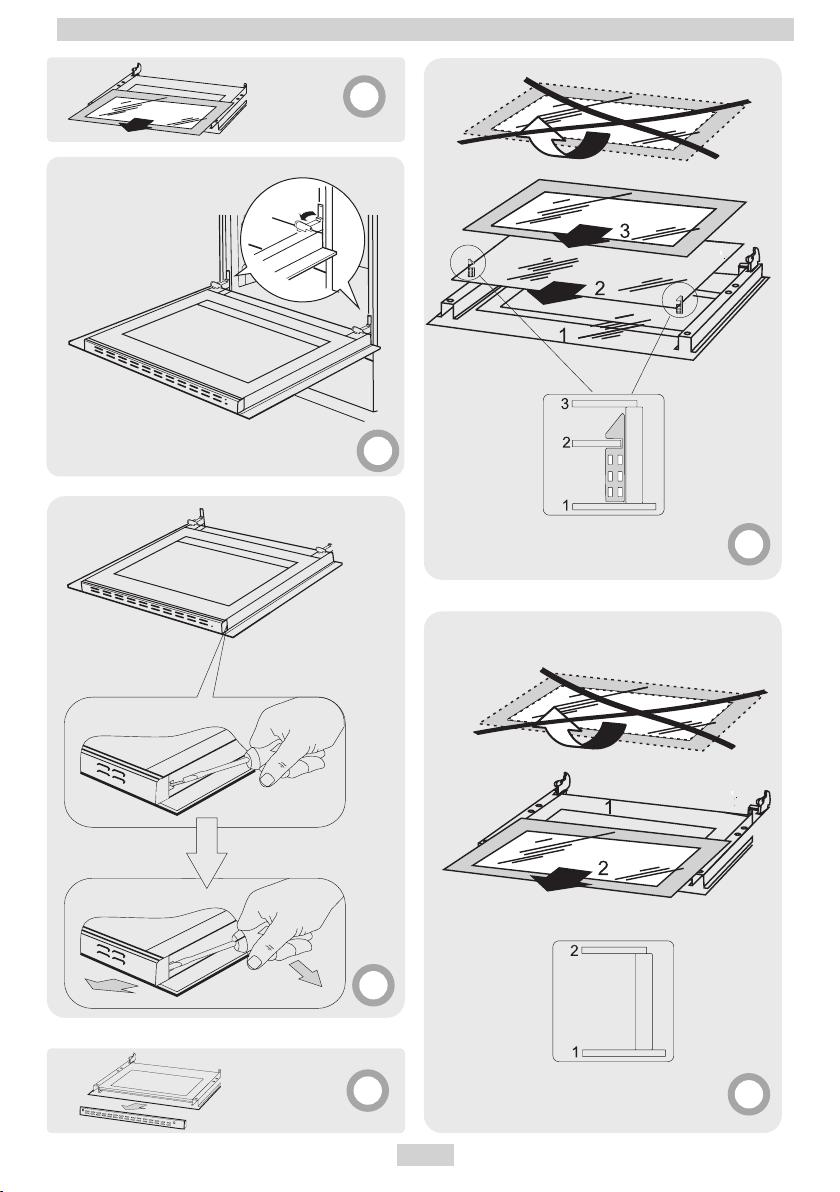 3
2
1
3
2
1
1
2
2
1