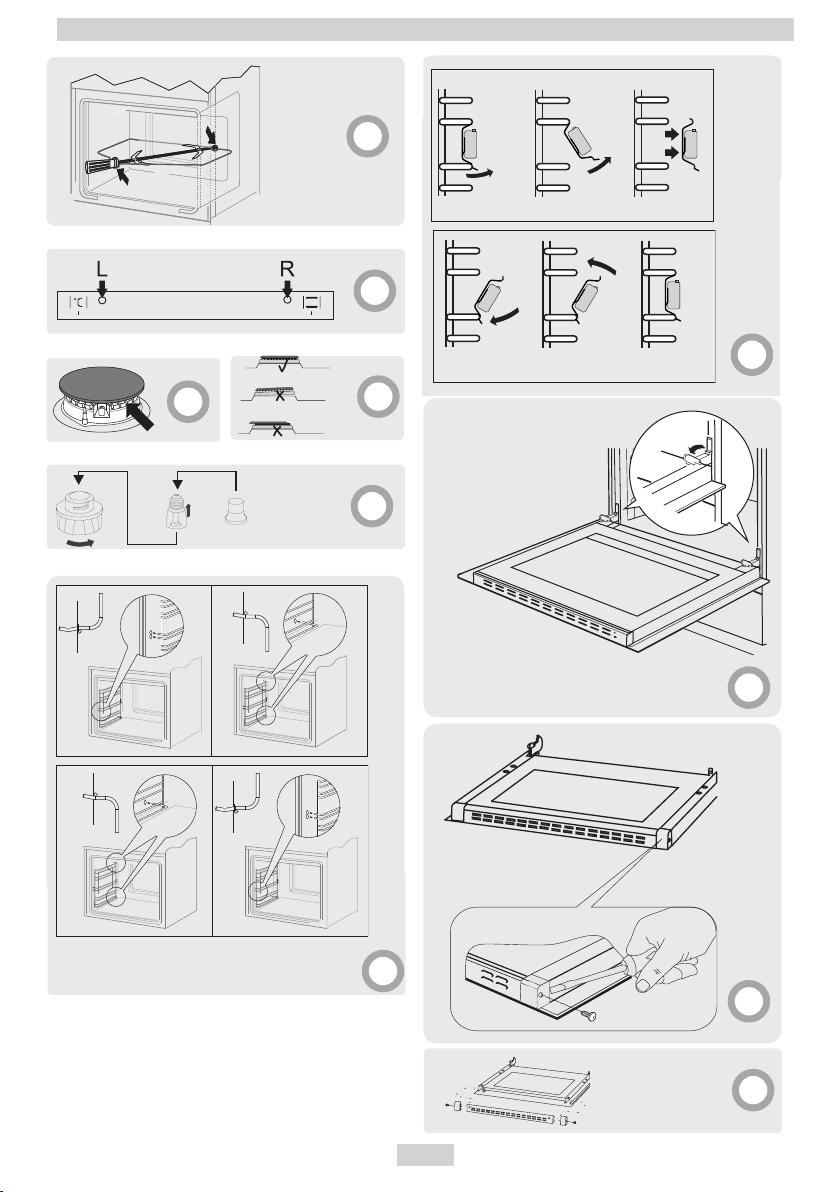 L R

°C