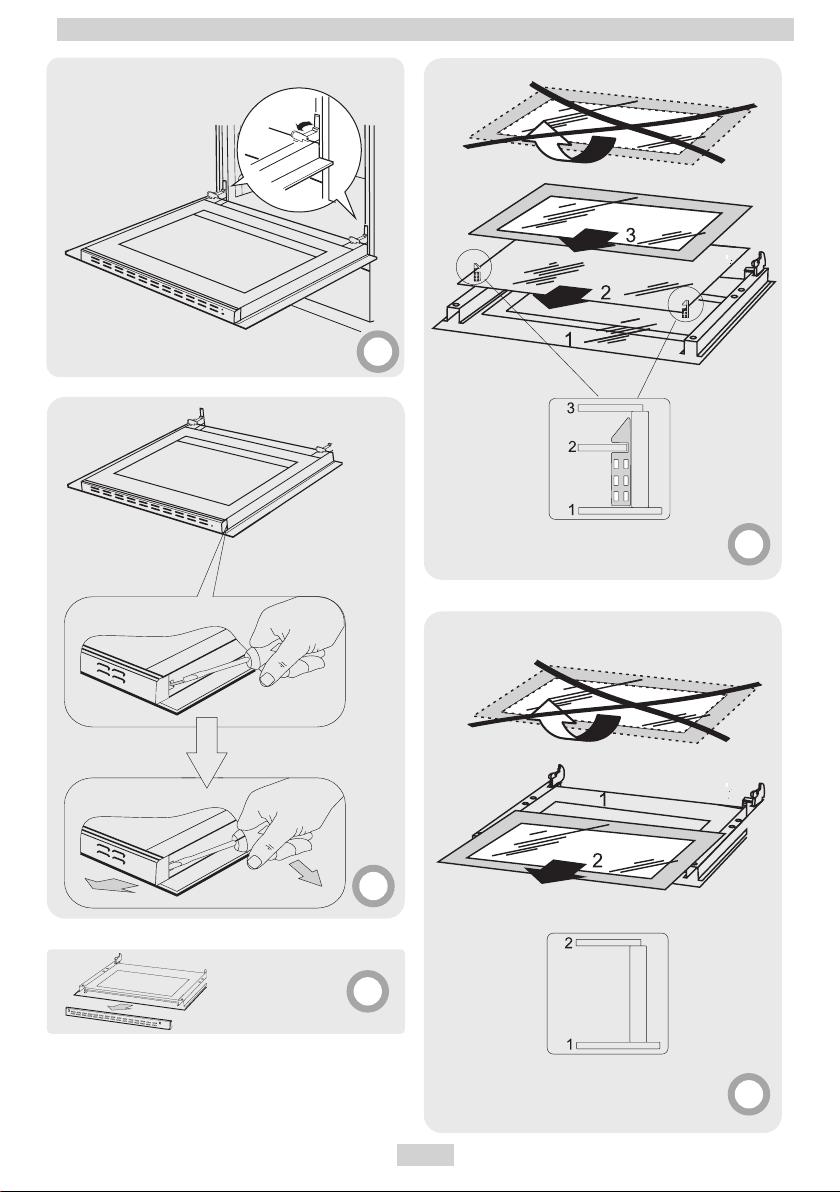 3
2
1
3
2
1

1
2
2
1