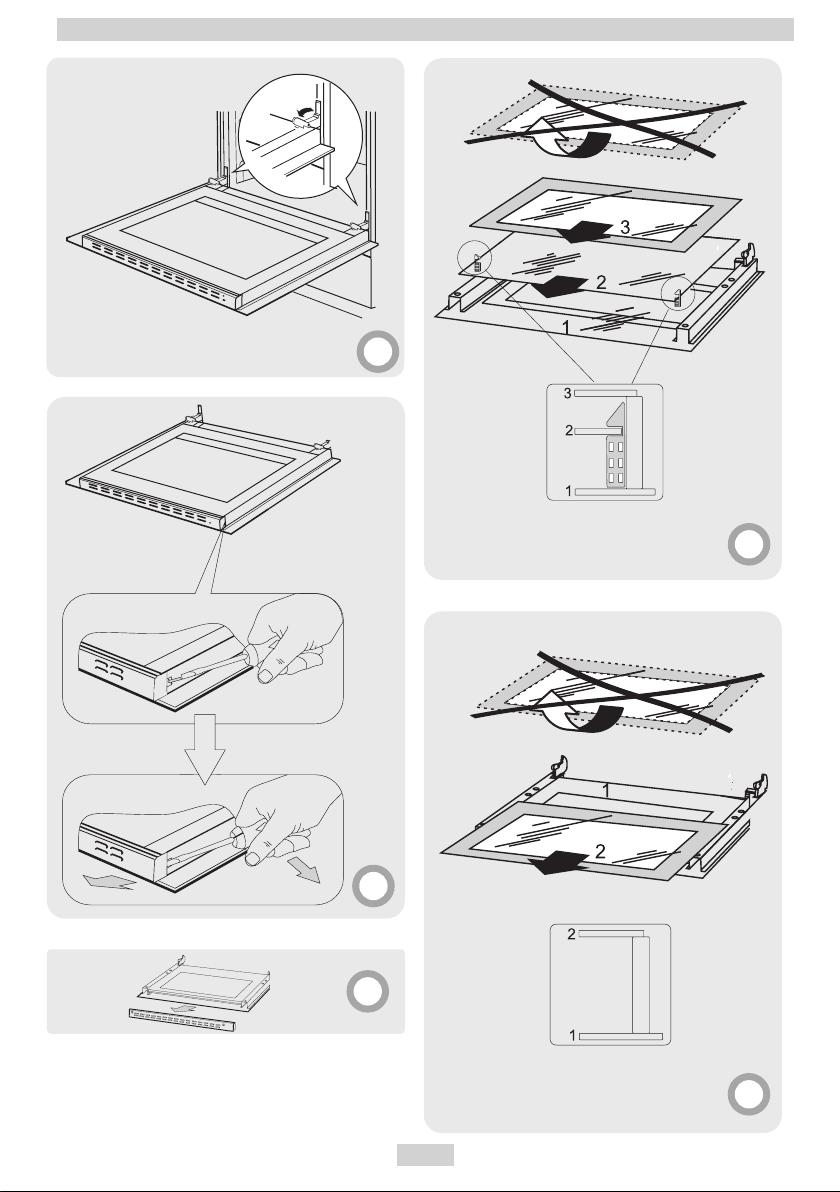 3

2

1

3

2

1

1

2

2

1