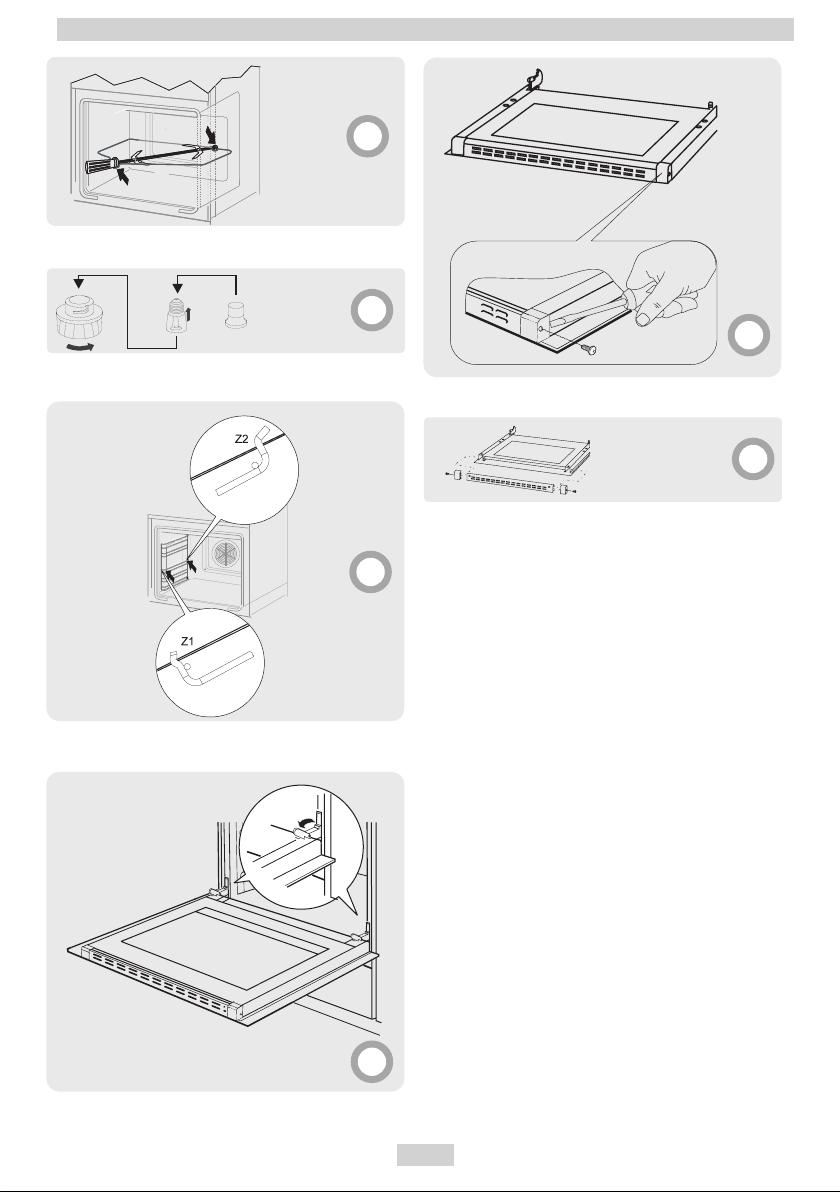 Z2

Z1