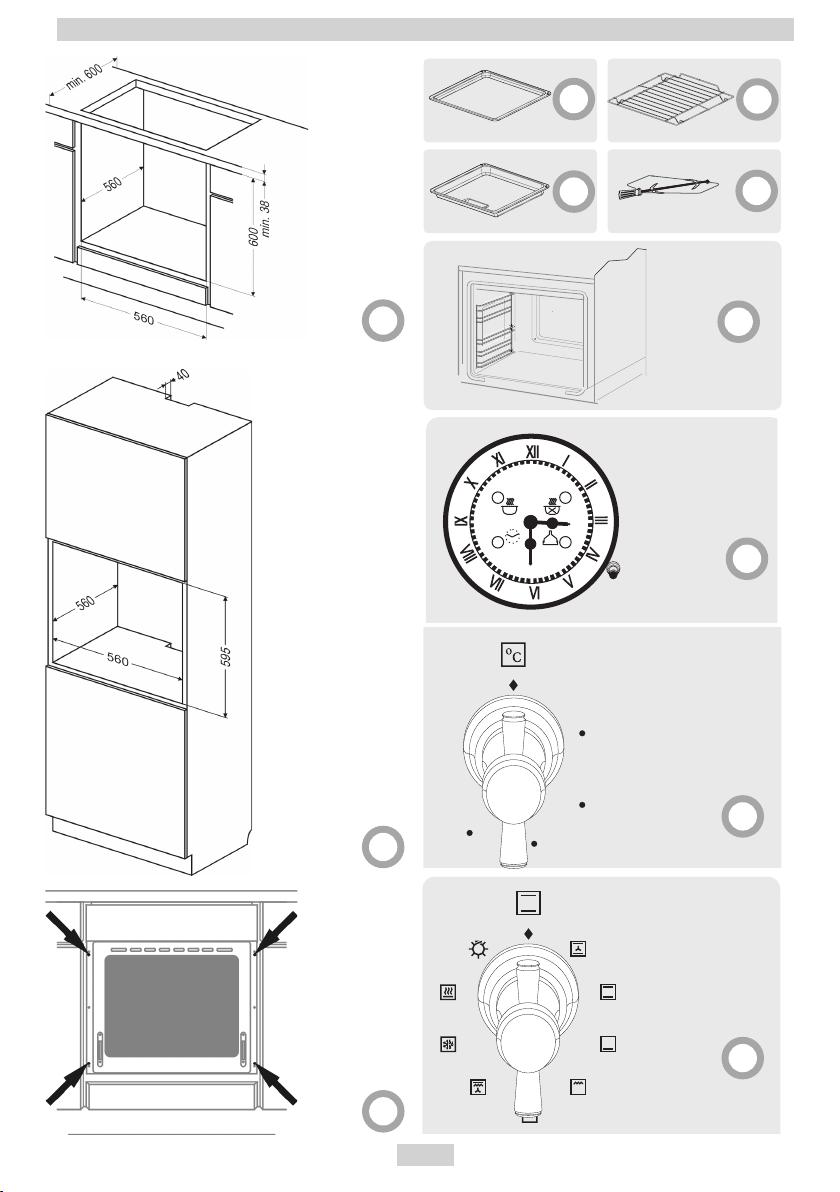 min. 600

560

600

min. 38

560

40

560

560

595

XII
I
II
III
IV
V
VI
VII
VIII
IX
X
XI

°C