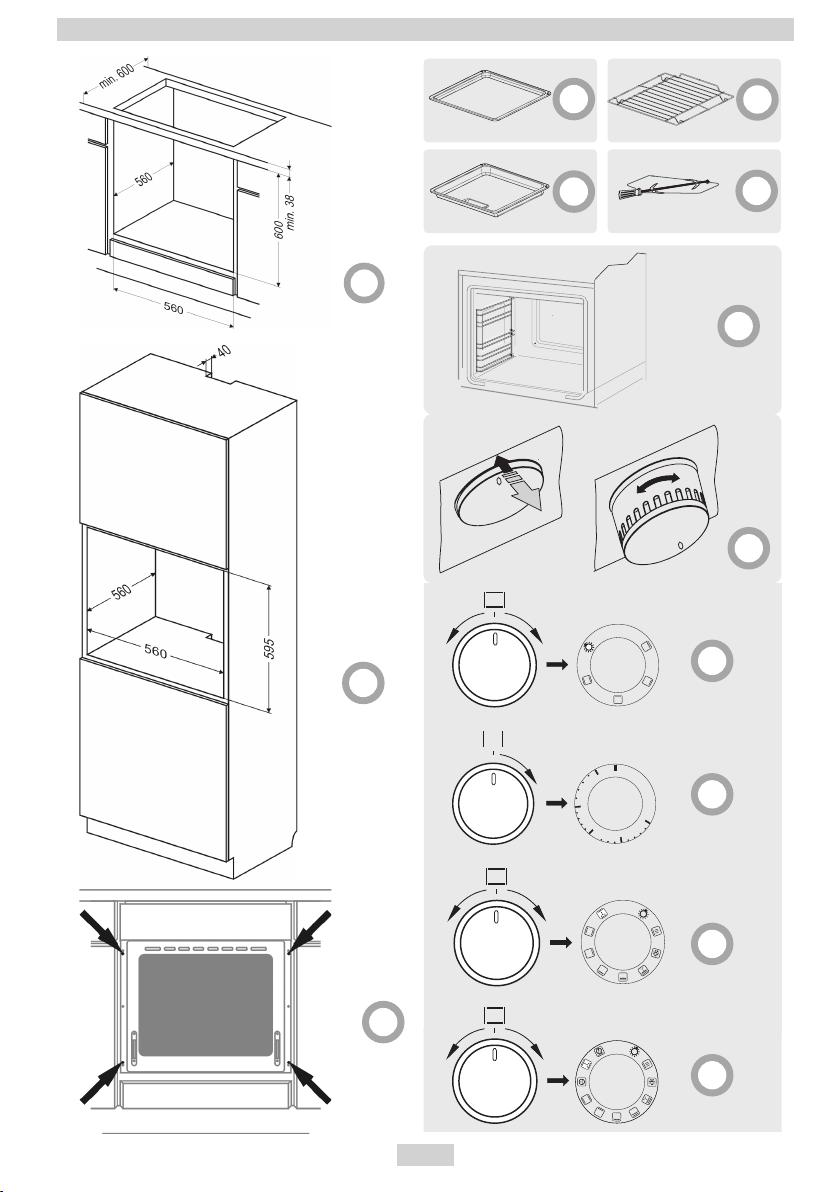 min. 600

560

600

min. 38

560

40

560

560

595