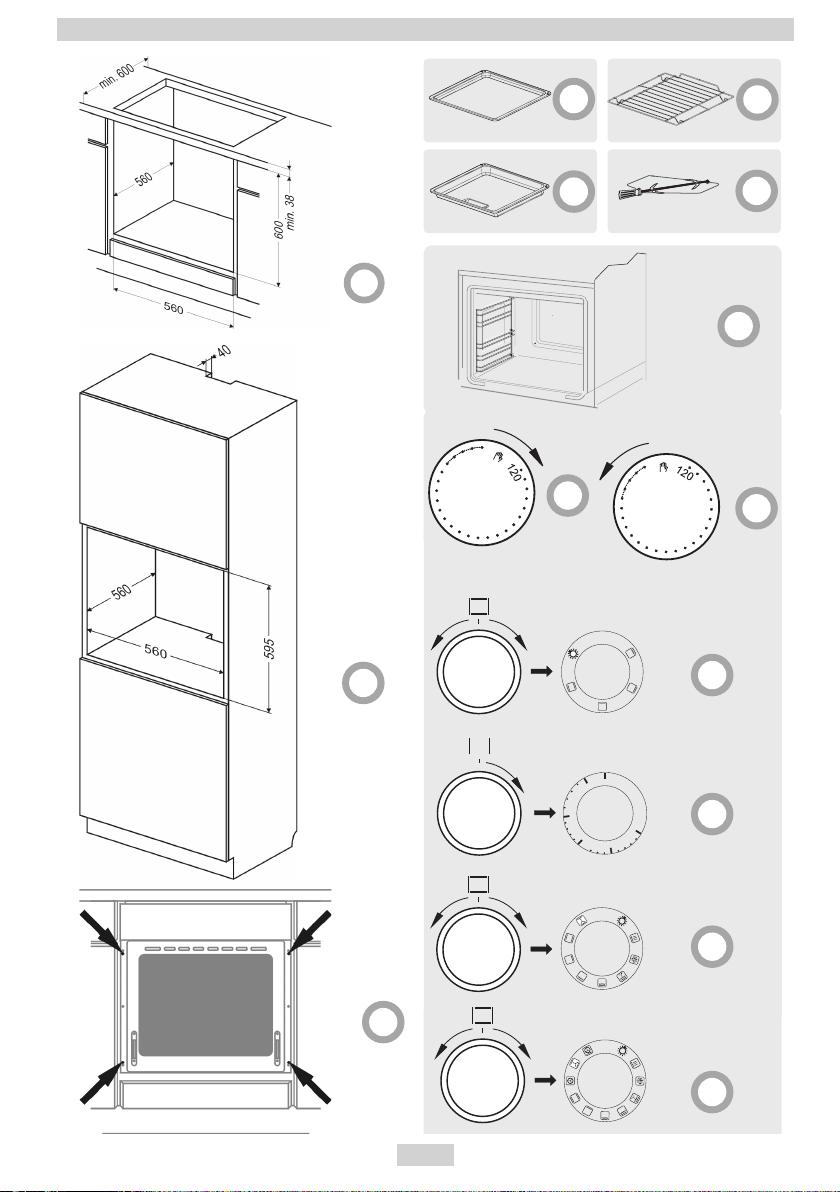 min. 600

560

600

min. 38

560

40

560

560

595

120

120