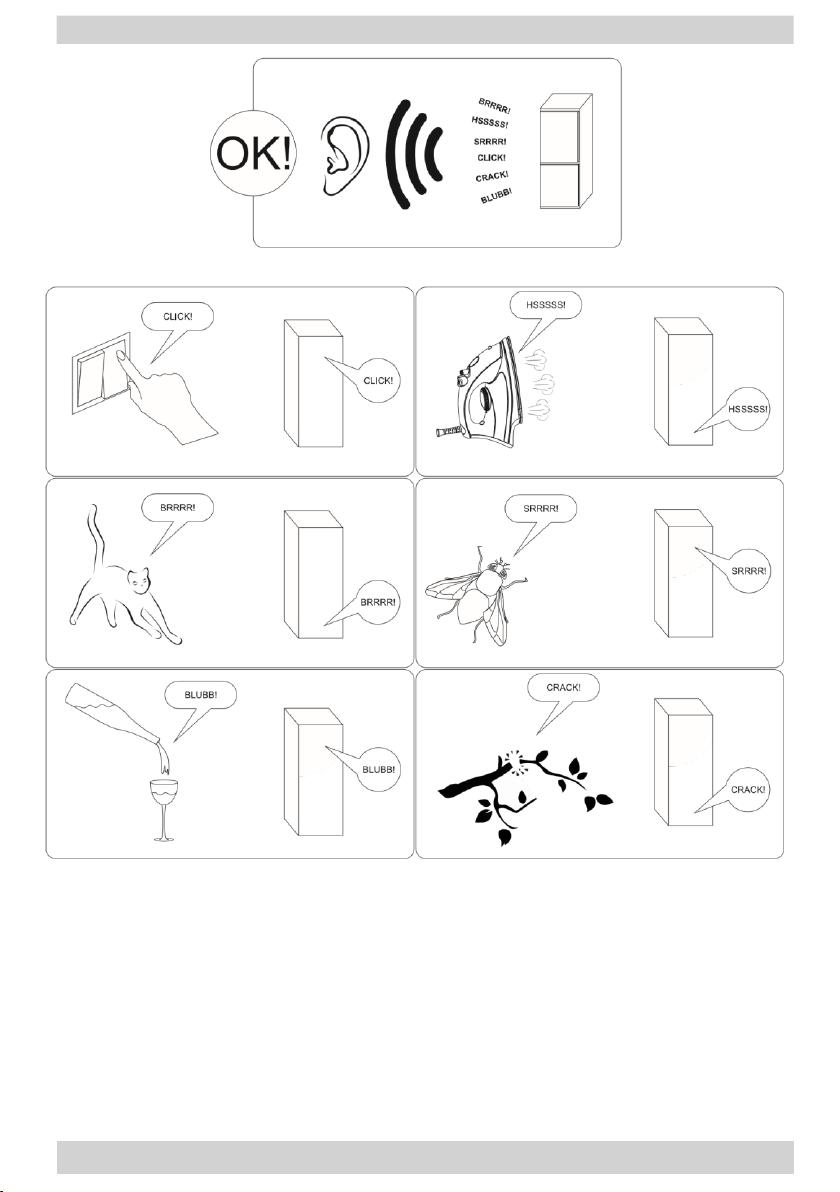 OK!

BRRRR!
HSSSSS!
SRRRR!
CLICK!
CRACK!
BLUBB!

CLICK!

CLICK!

HSSSSS!

HSSSSS!

BRRRR!

BRRRR!

SRRRR!

SRRRR!

BLUBB!

BLUBB!

CRACK!

CRACK!