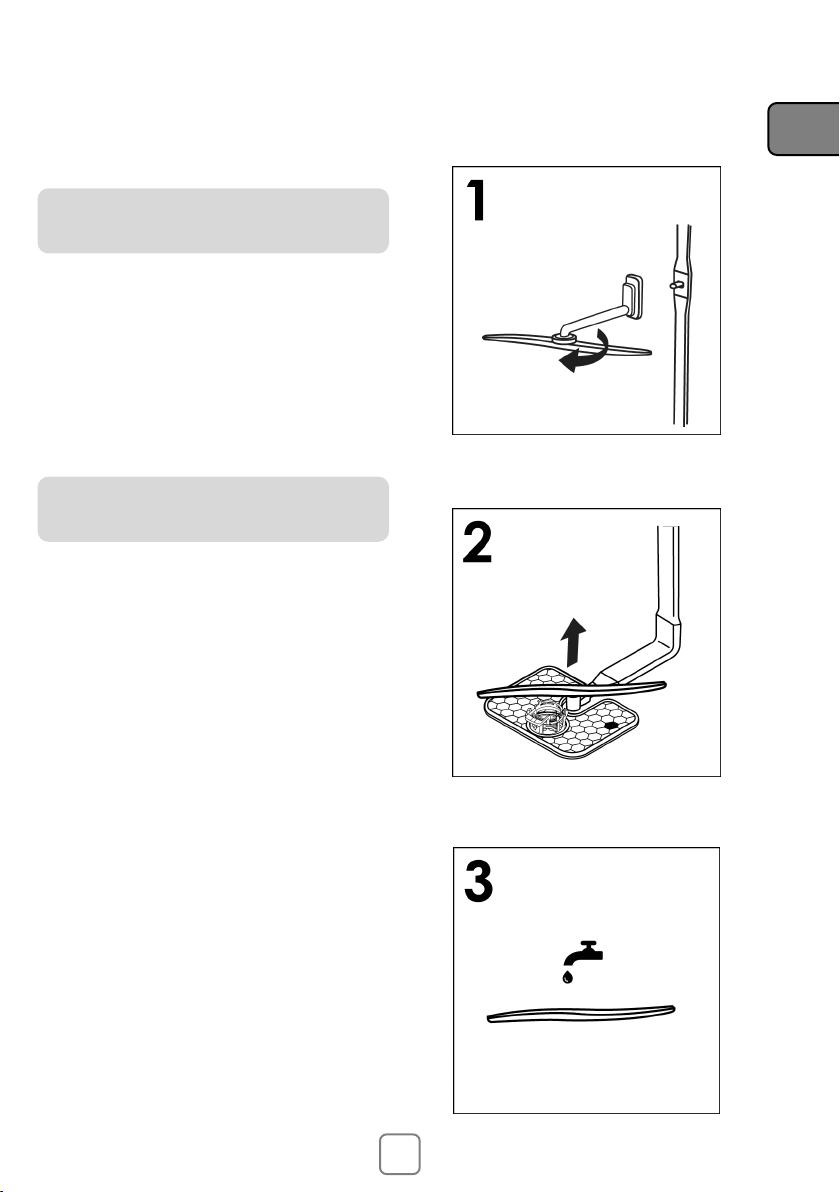 1

2

3