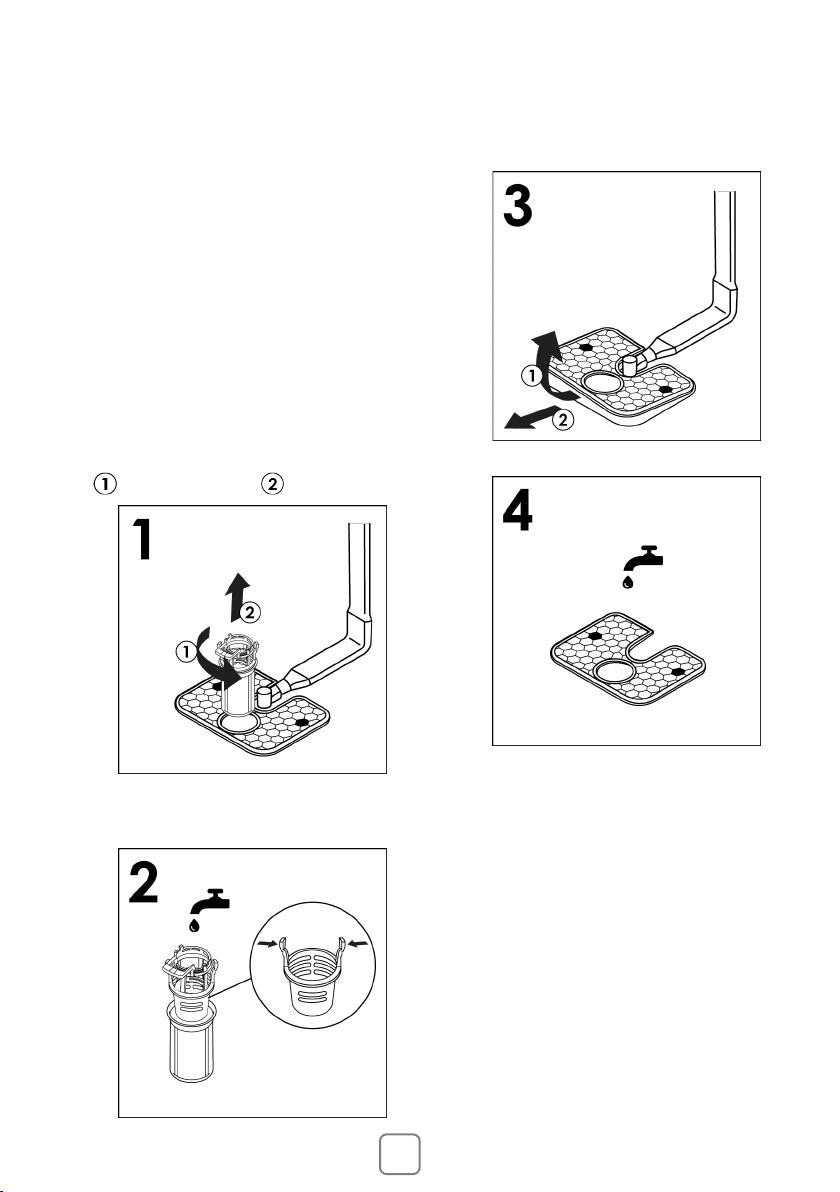 3

①

②

① ②

4

1

②

①

2