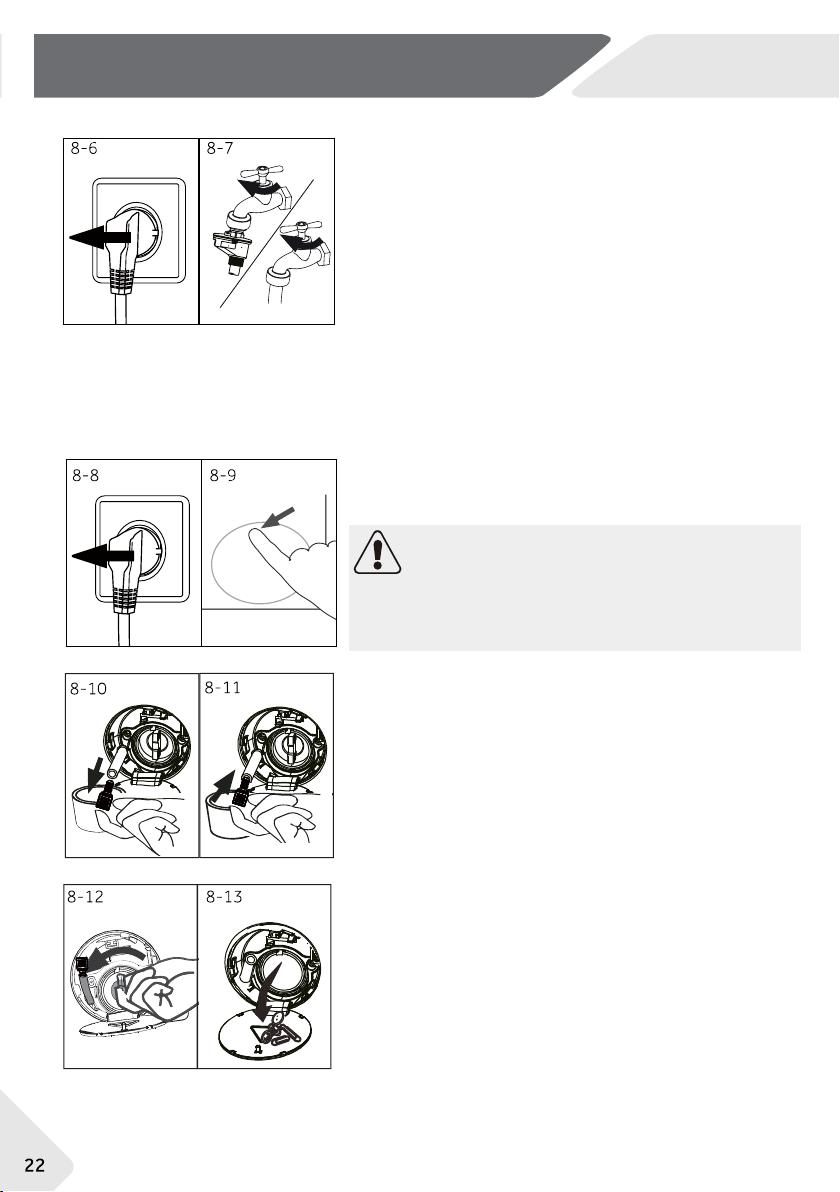 8-6

8-7

8-8

8-9

8-10

8-11

8-12

8-13

22