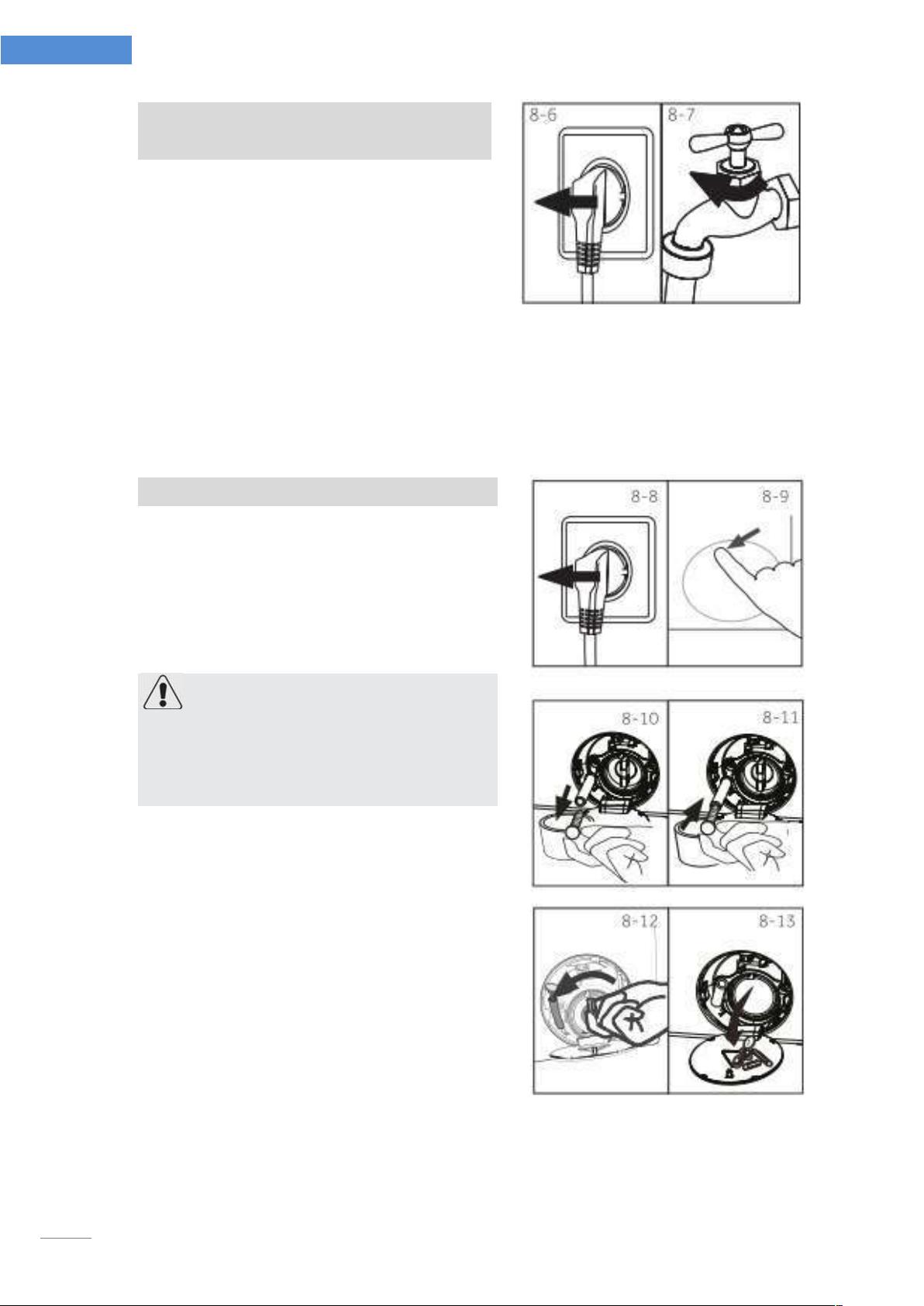 8-6

8-7

8-8

8-9

8-10

8-11

8-12

8-13