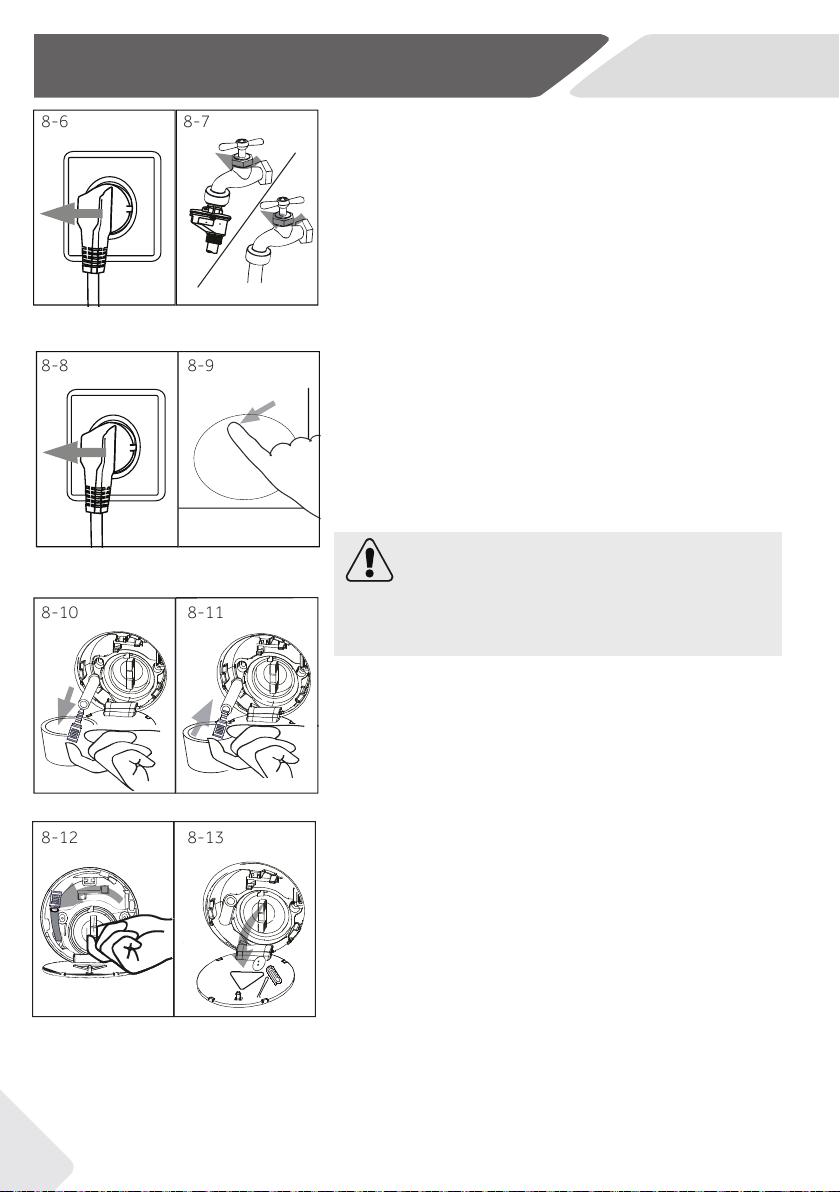 8-6

8-7

8-8

8-9

8-10

8-11

8-12

8-13