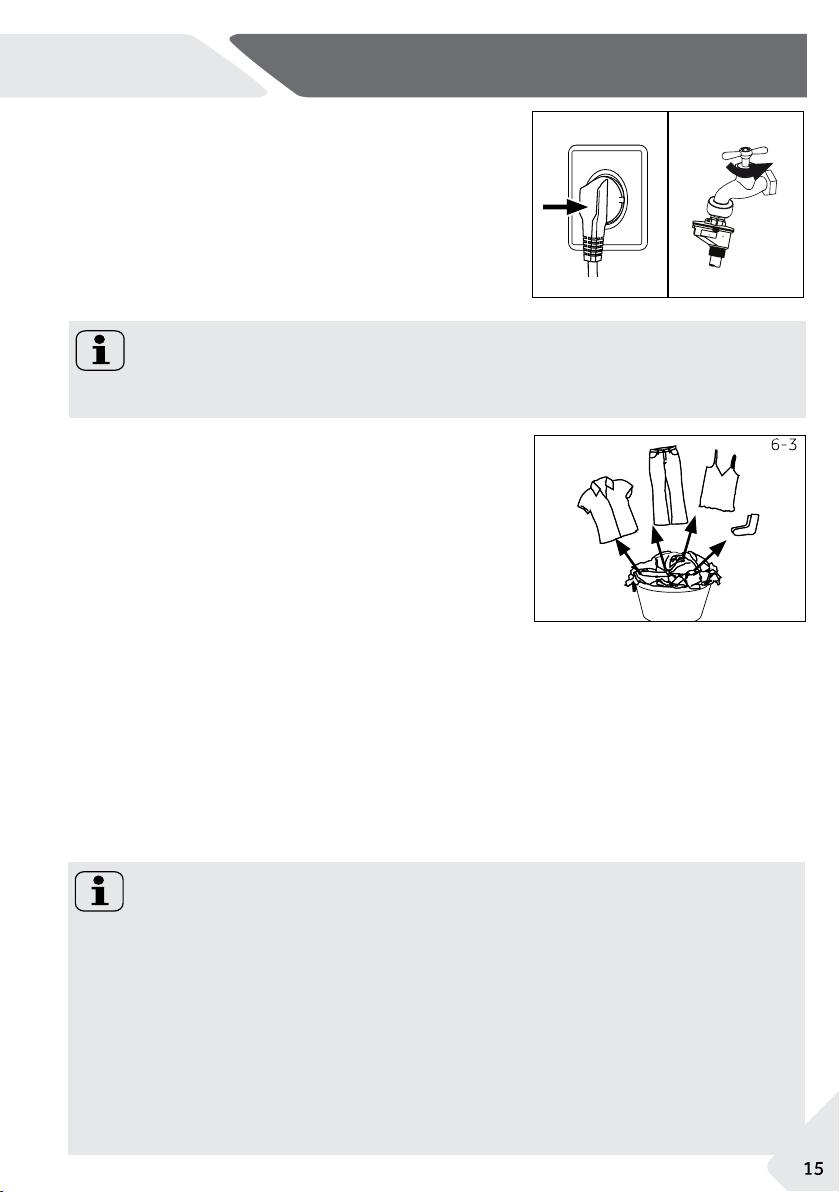 6-3

15