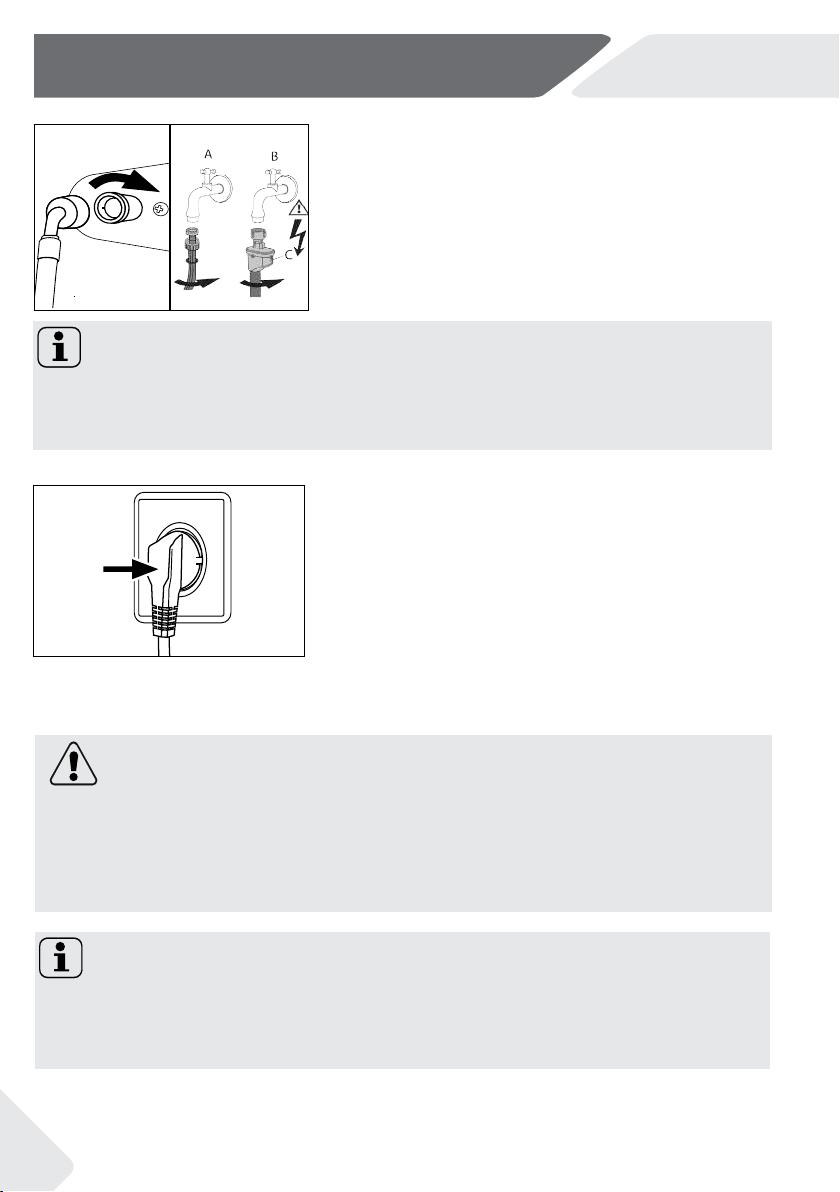 A

B

C