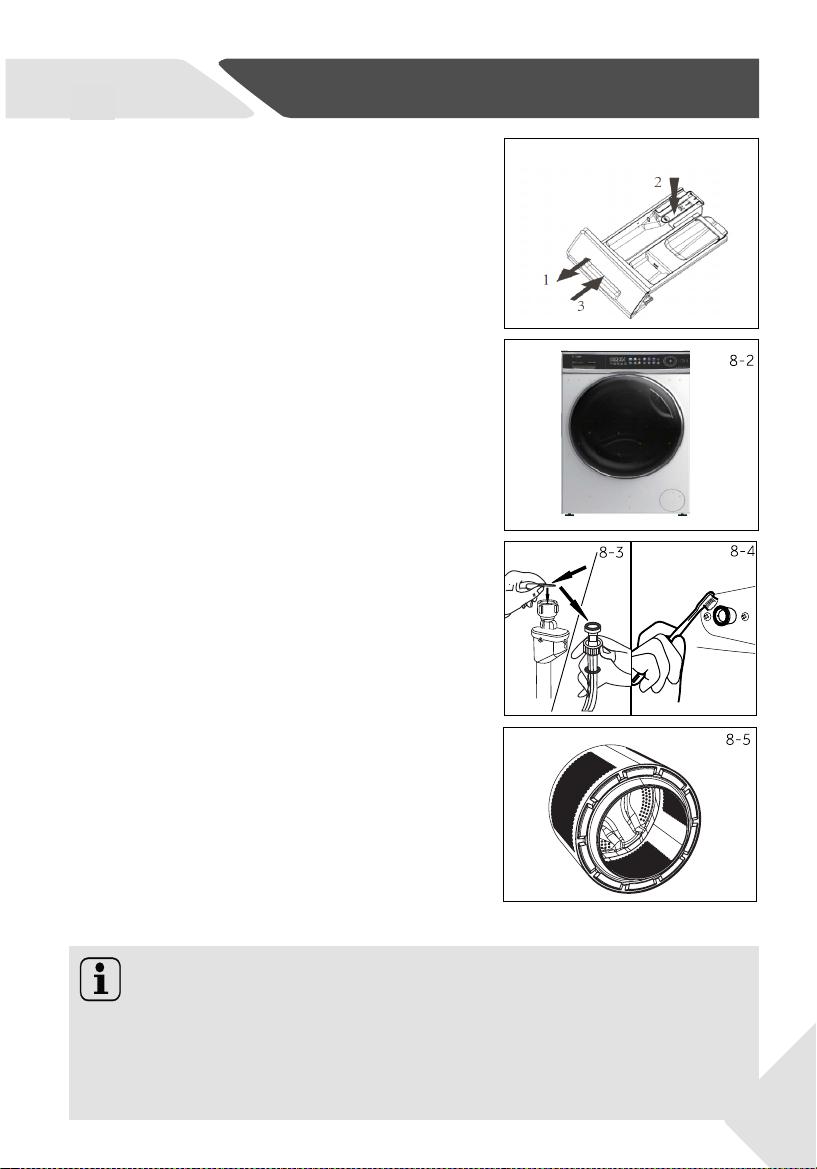 2

1

3

8-2

8-3

8-4

8-5