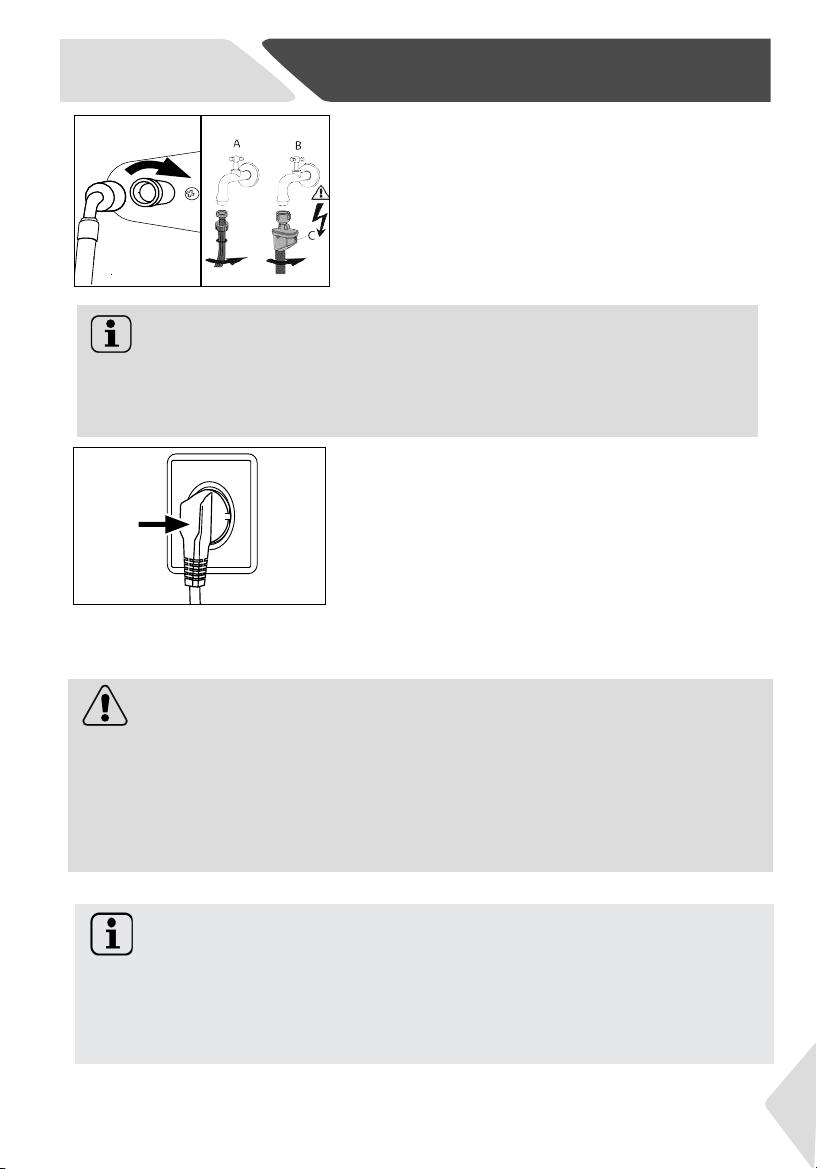 A B C