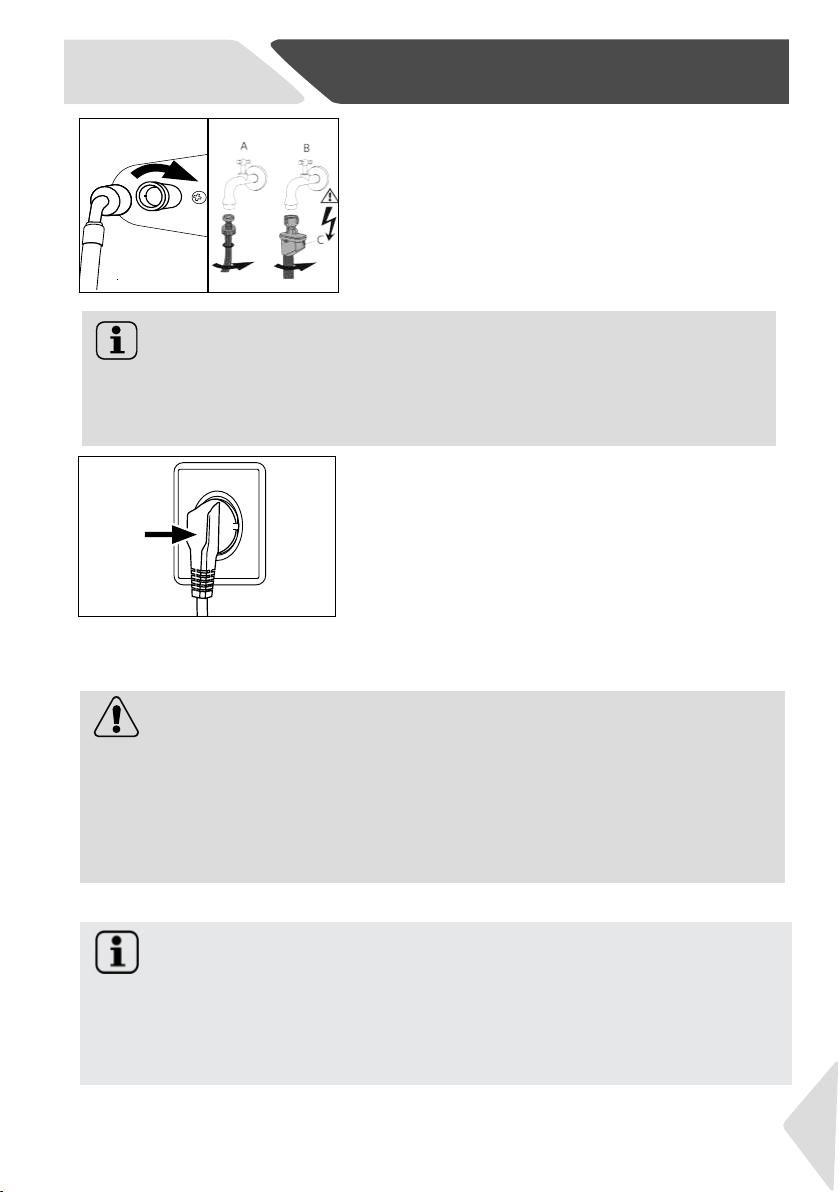 A B

C