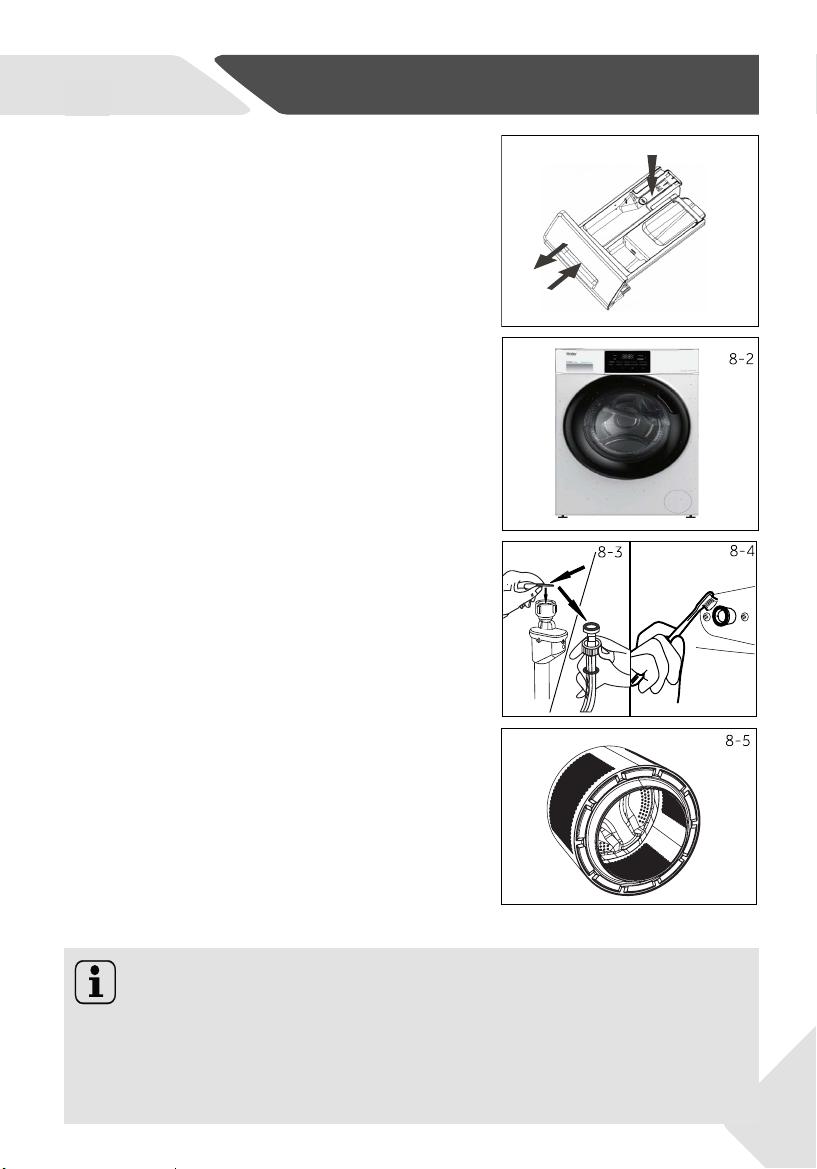 8-2

8-3

8-4

8-5