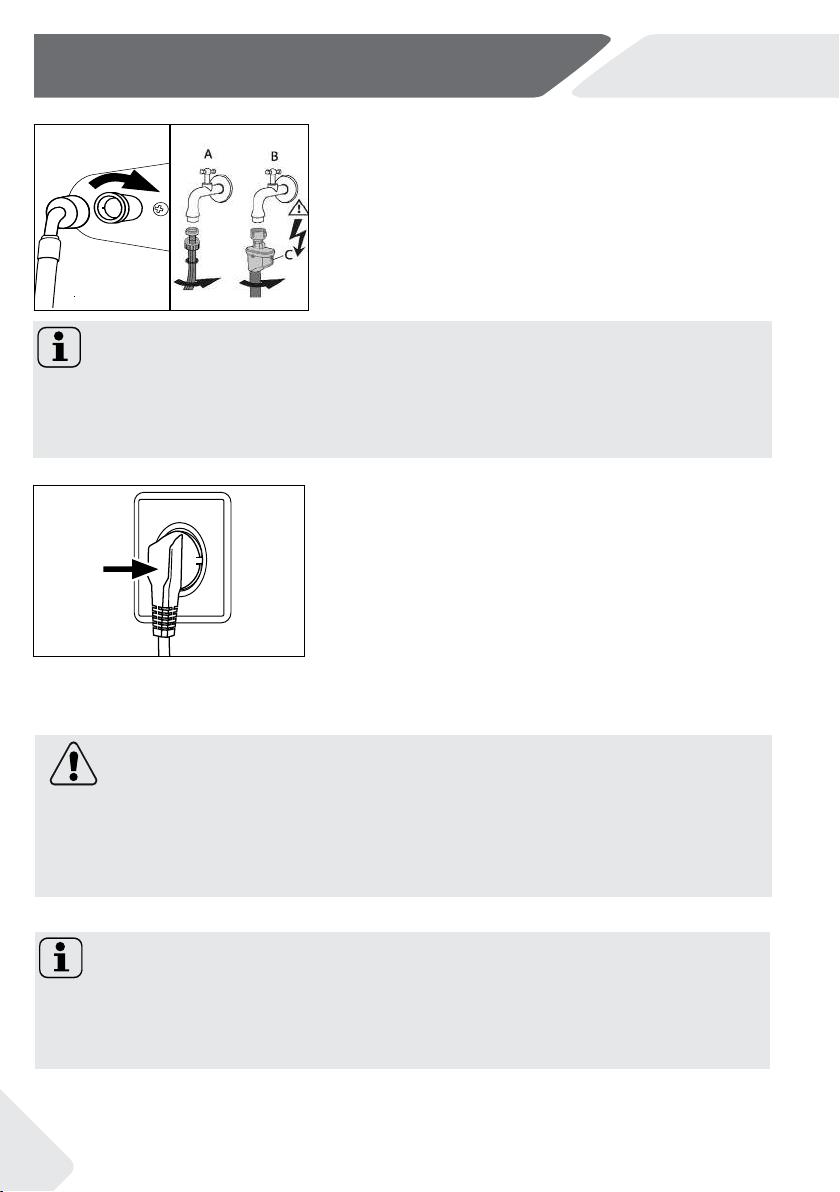 A

B

C