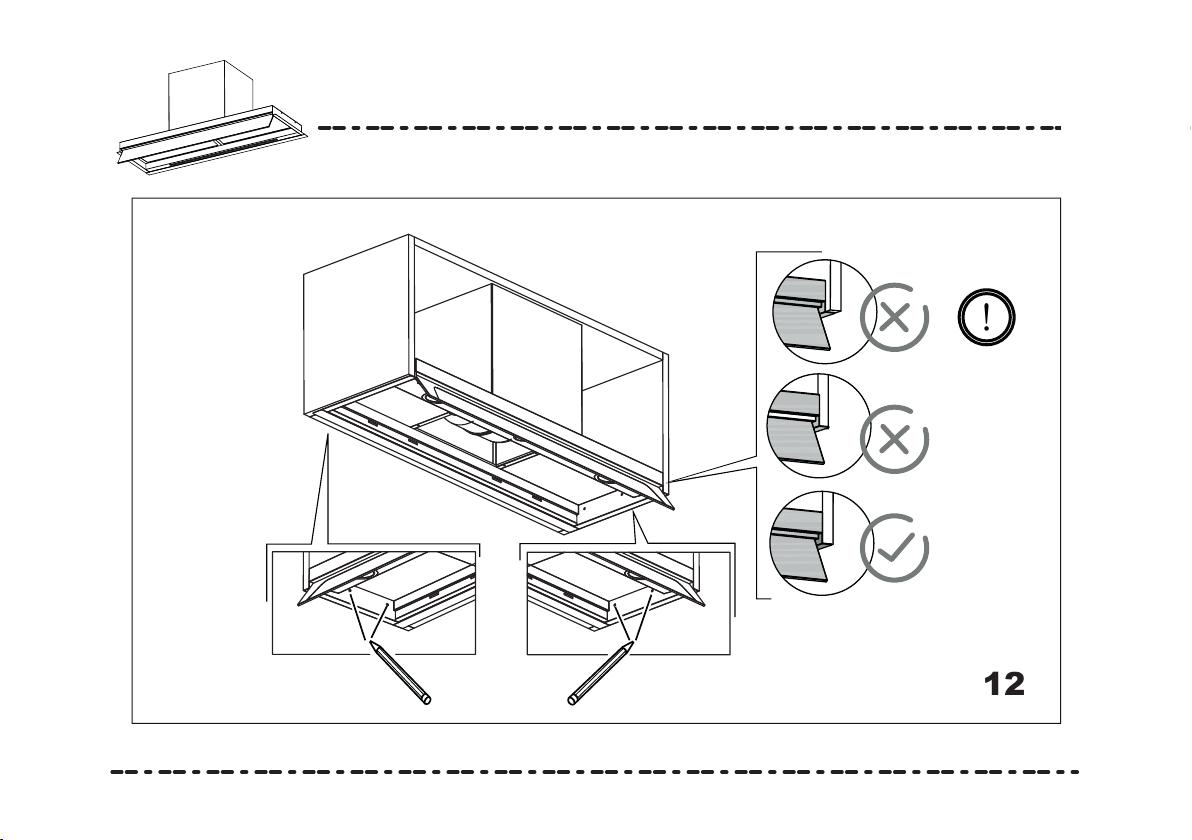 12