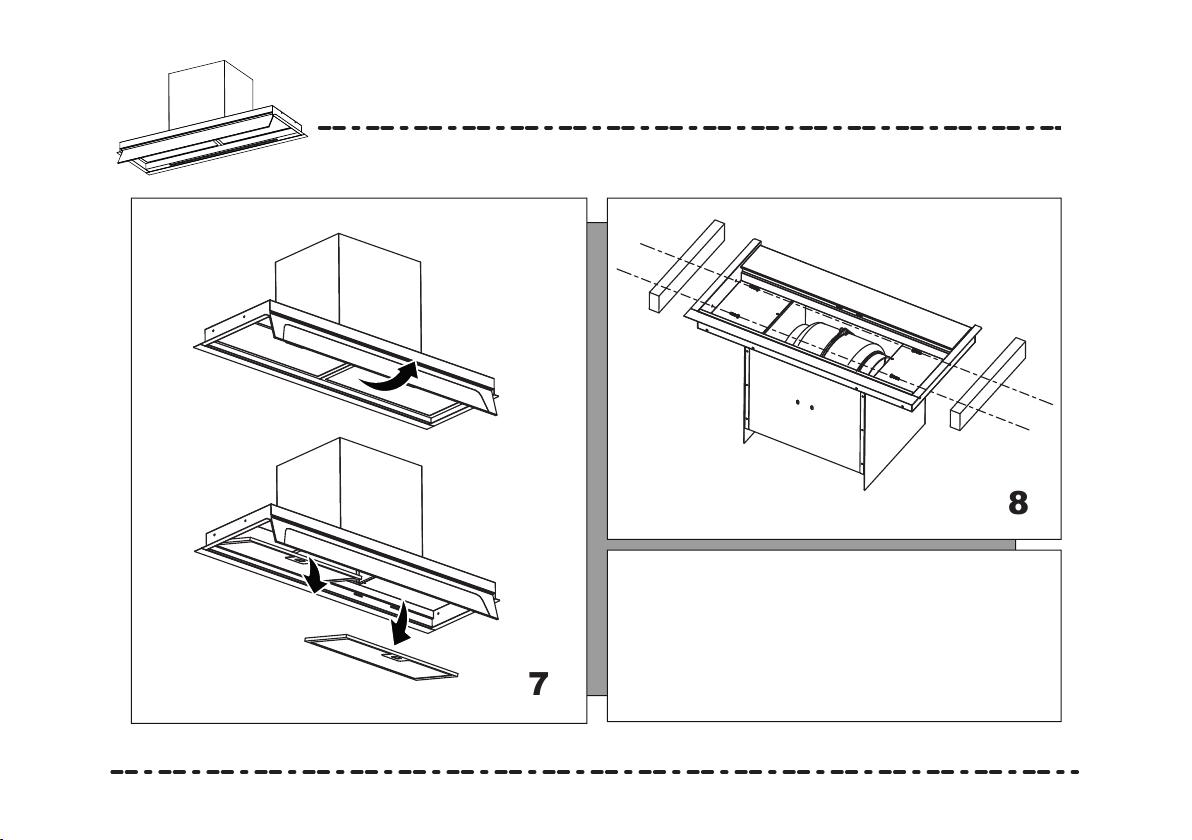 7

8