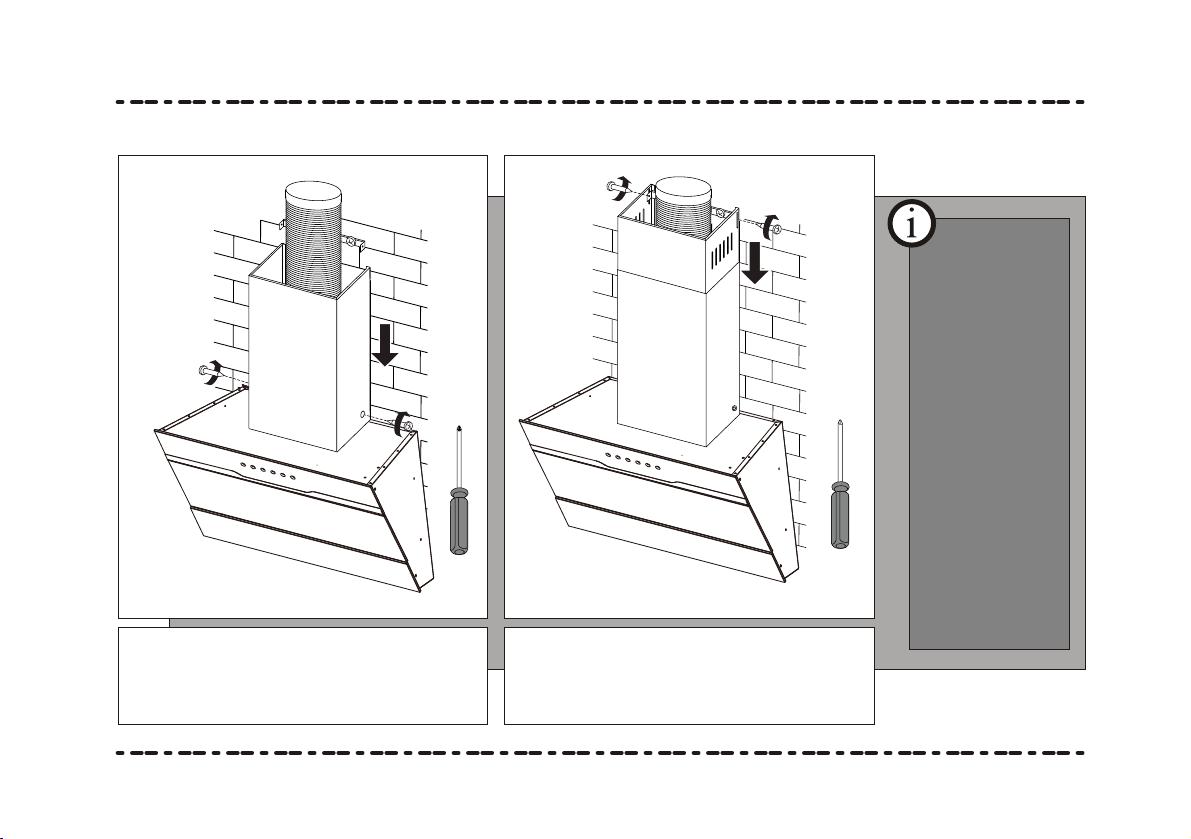 i