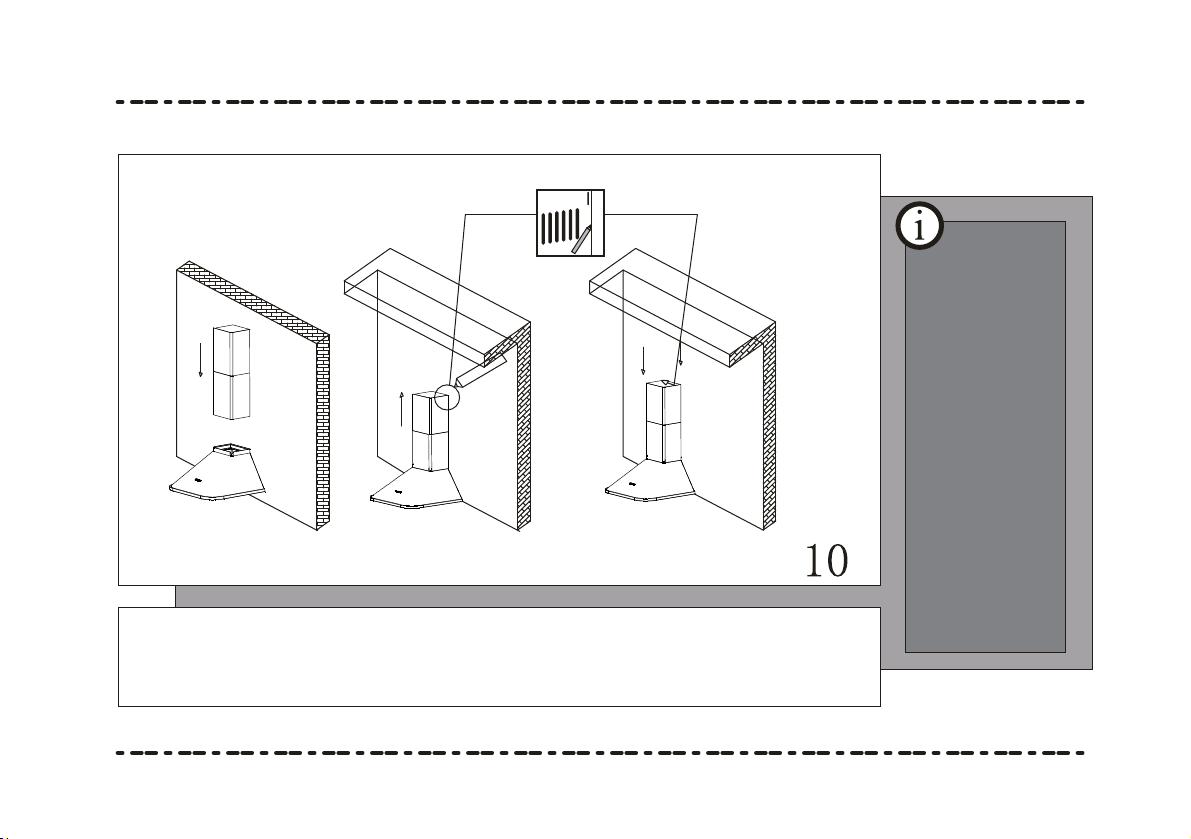 i

10