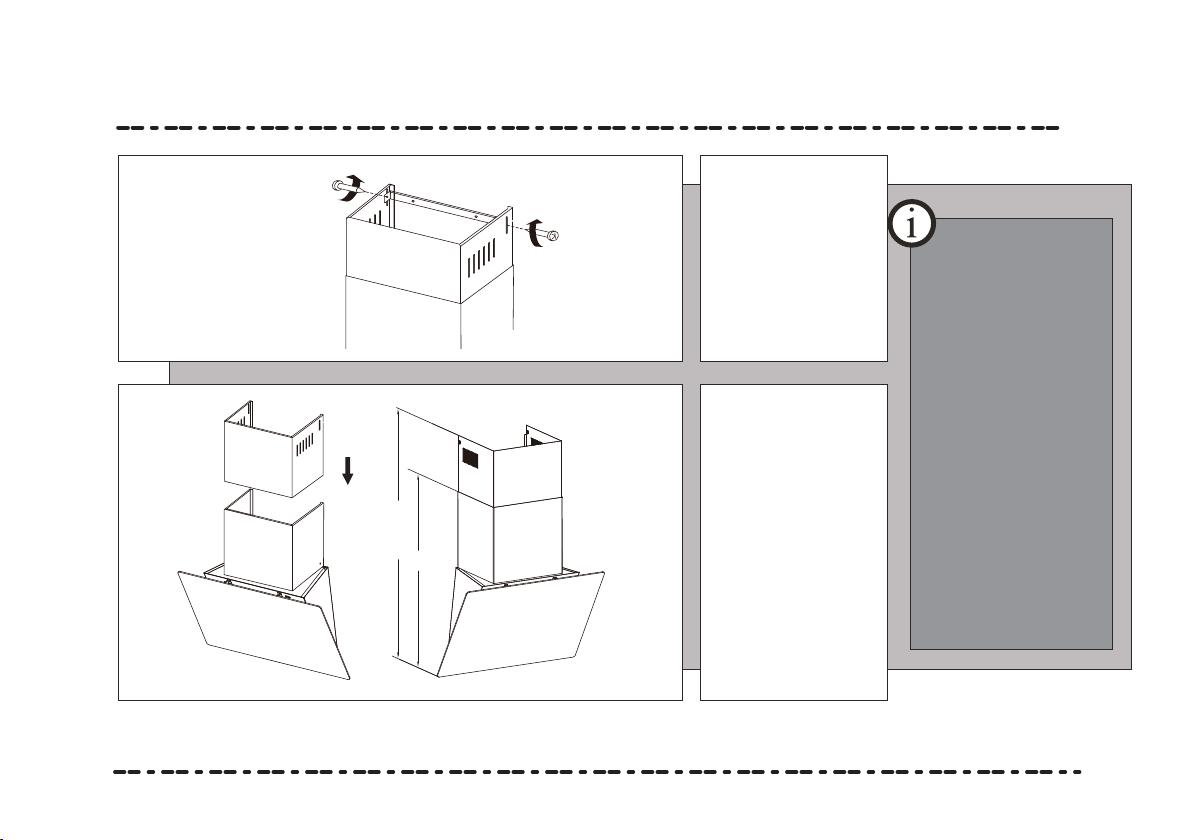 i