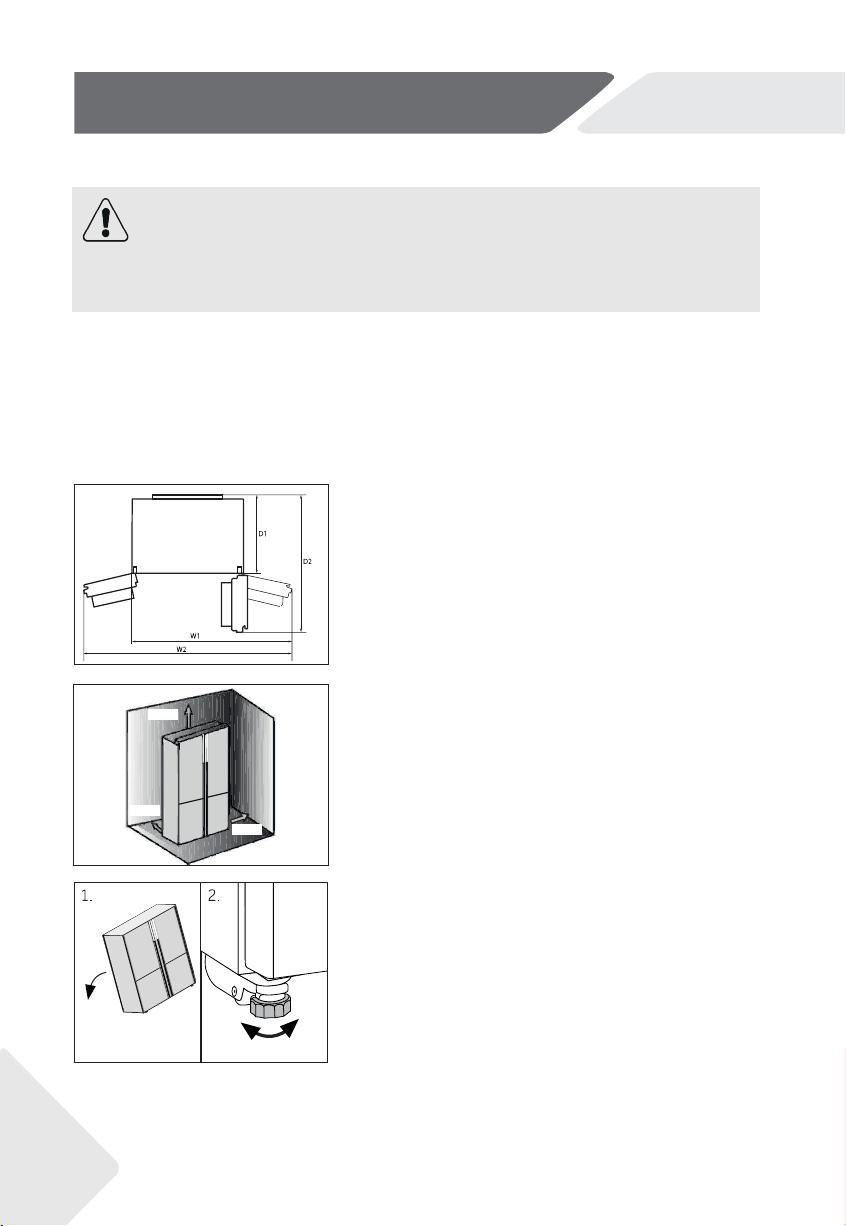 D1

D2

W1

W2

1.

2.