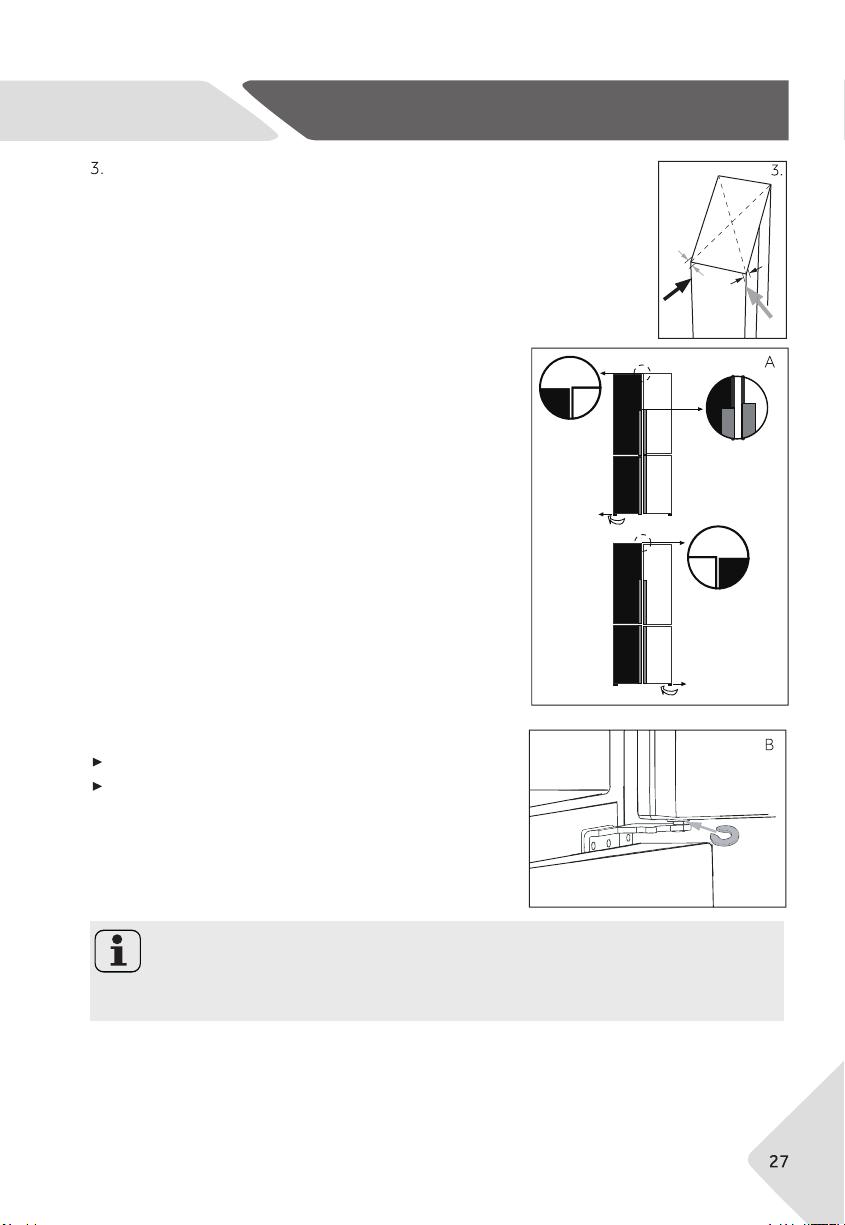 3.

3.

A

B

27