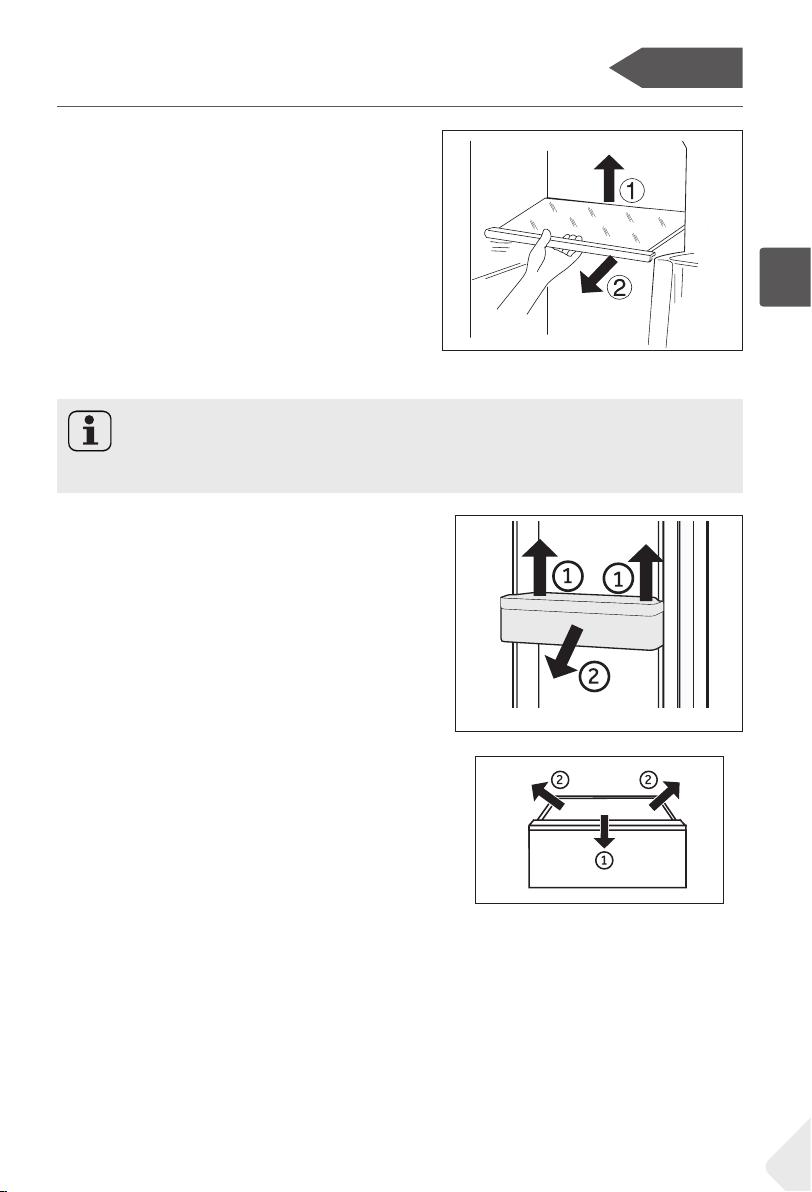 ①
②

①
①
②

②
②
①