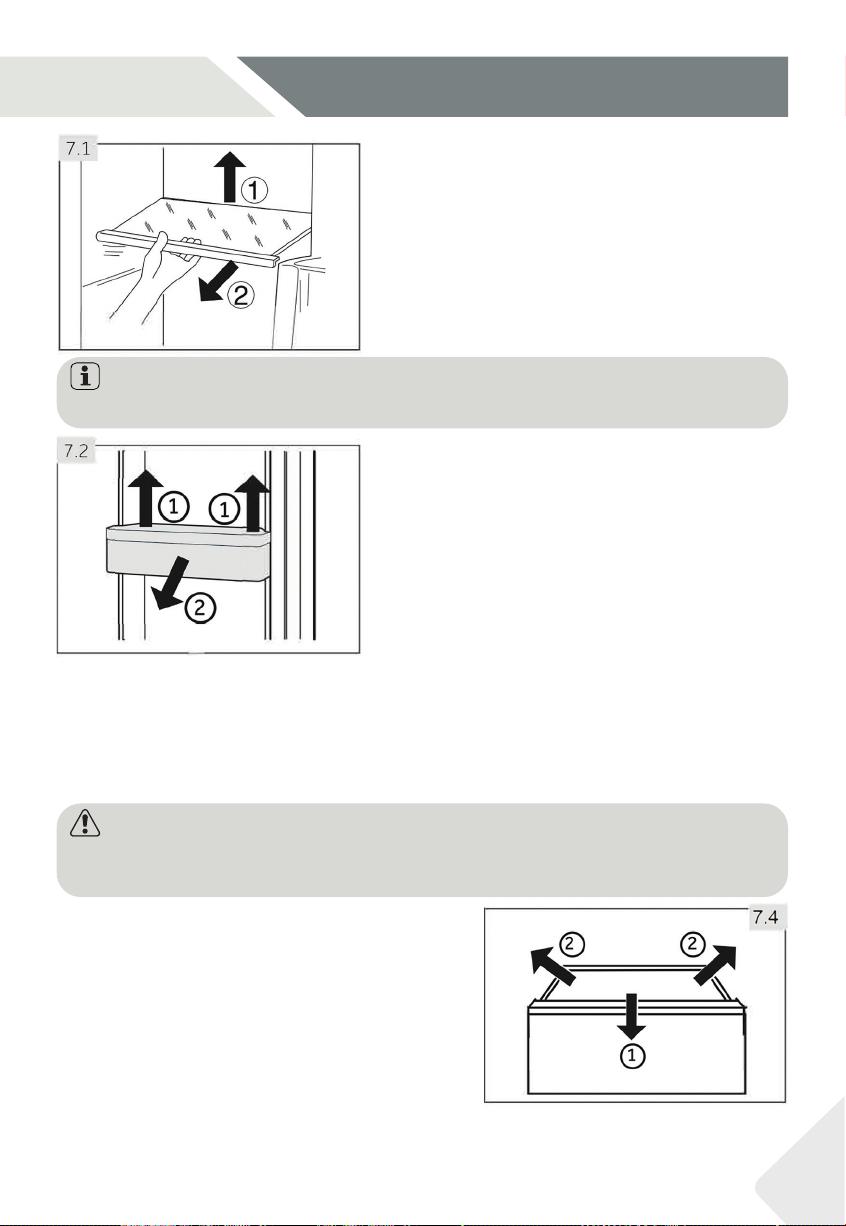 7.1

①

②

7.2

①

①

②

7.4

②

②

①