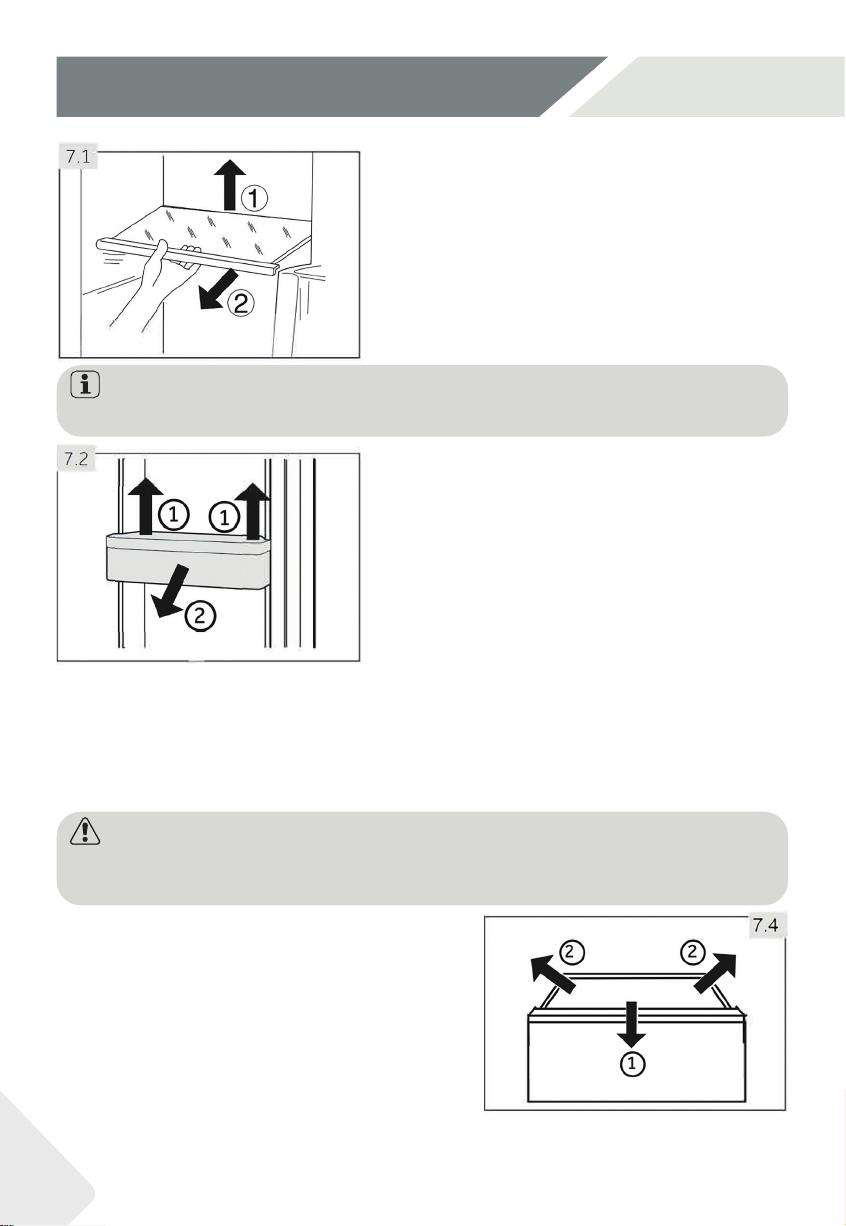 7.1

①

②

7.2

①

①

②

7.4

②

②

①