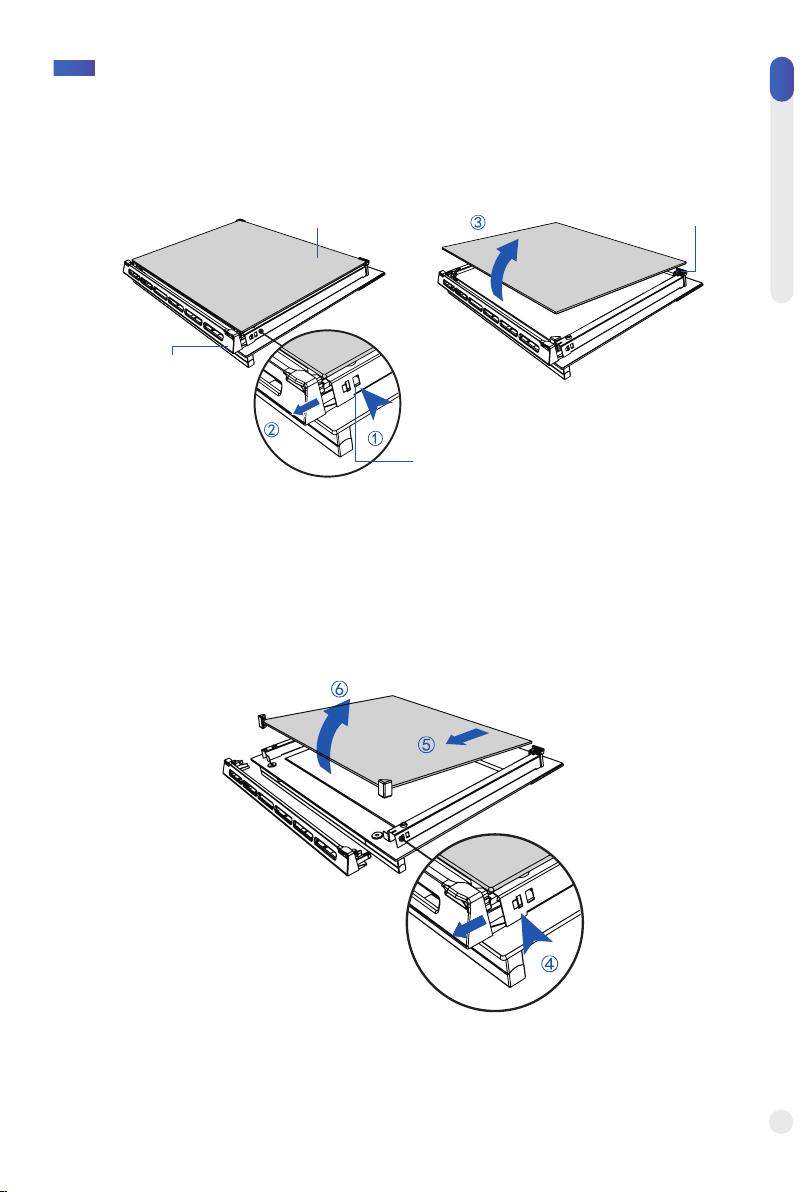 ③

②

①

⑥

⑤

④