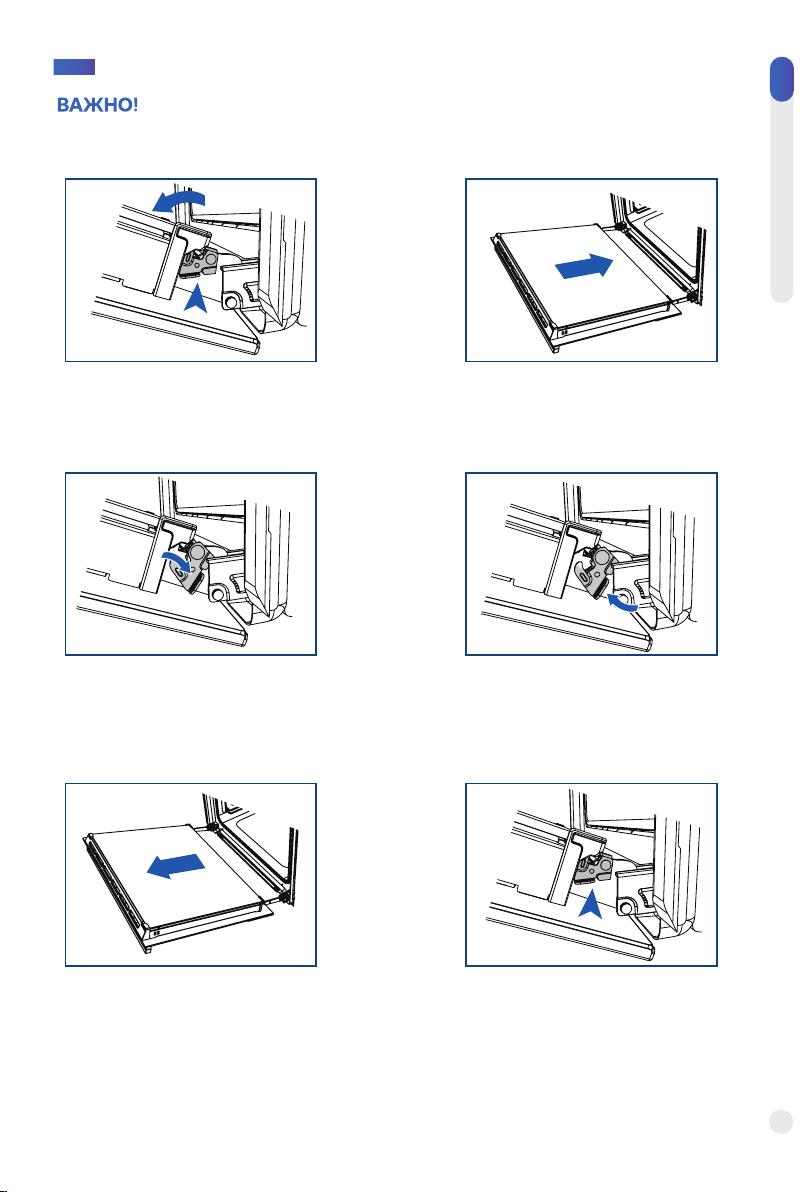 ВАЖНО!