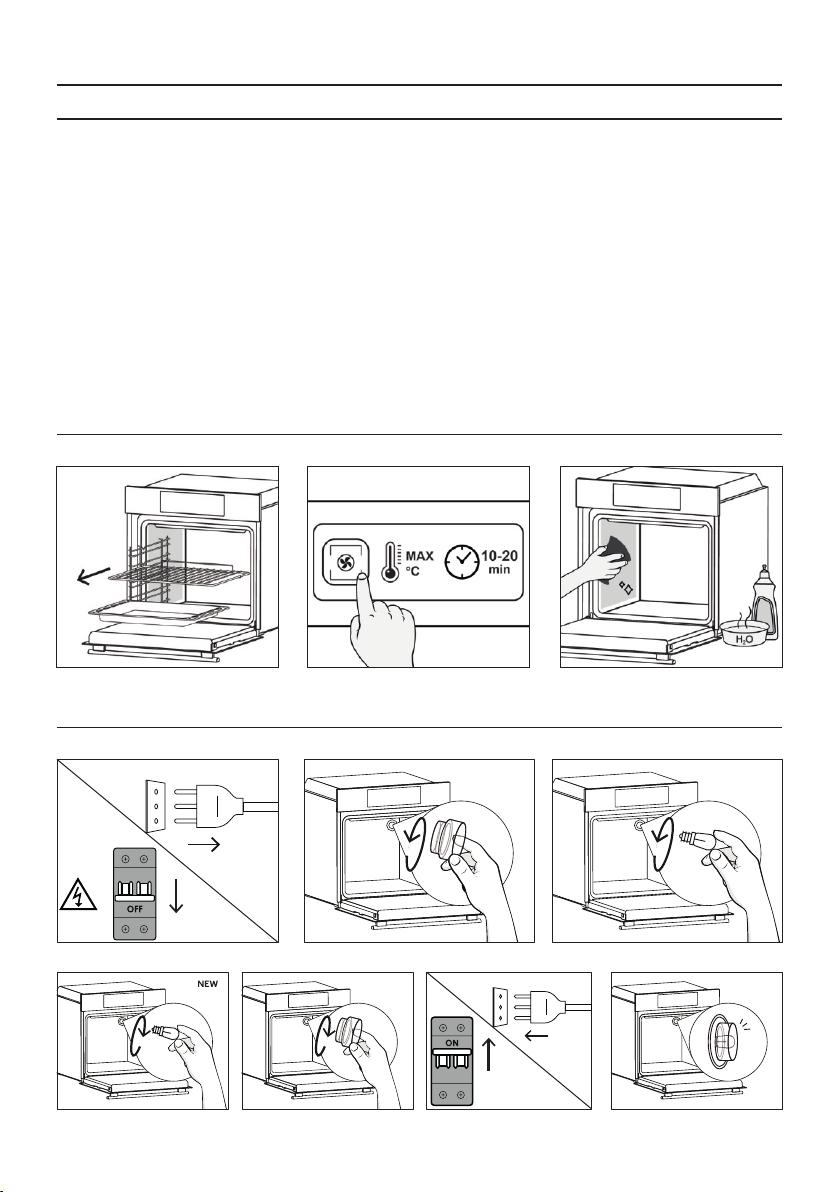 MAX
°C

10-20
min

$H_2O$

OFF

NEW

ON