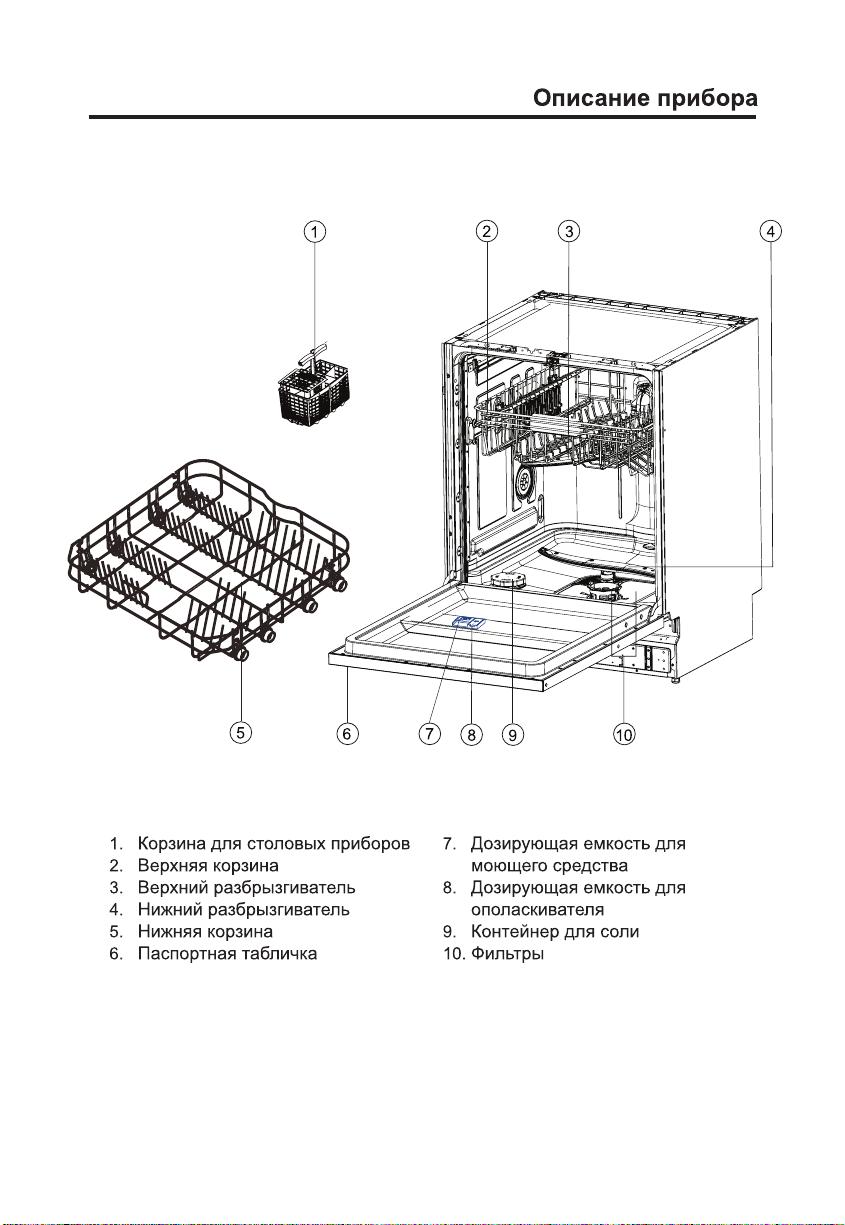 Описание прибора

1
2
3
4
5
6
7
8
9
10

1. Корзина для столовых приборов
2. Верхняя корзина
3. Верхний разбрызгиватель
4. Нижний разбрызгиватель
5. Нижняя корзина
6. Паспортная табличка

7. Дозирующая емкость для моющего средства
8. Дозирующая емкость для ополаскивателя
9. Контейнер для соли
10. Фильтры