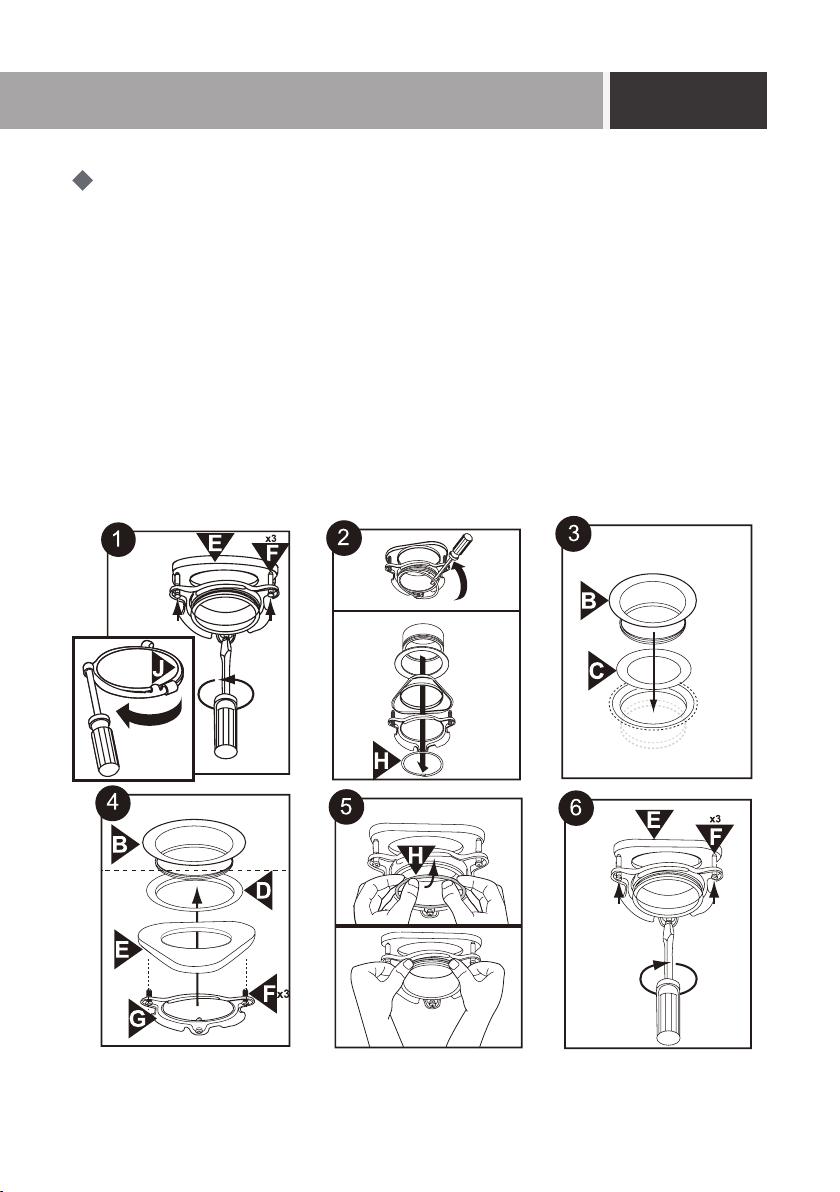 1

E

x3
F

J

2

H

3

B

C

4

B

D

E

F x3

G

5

H

6

E

x3
F