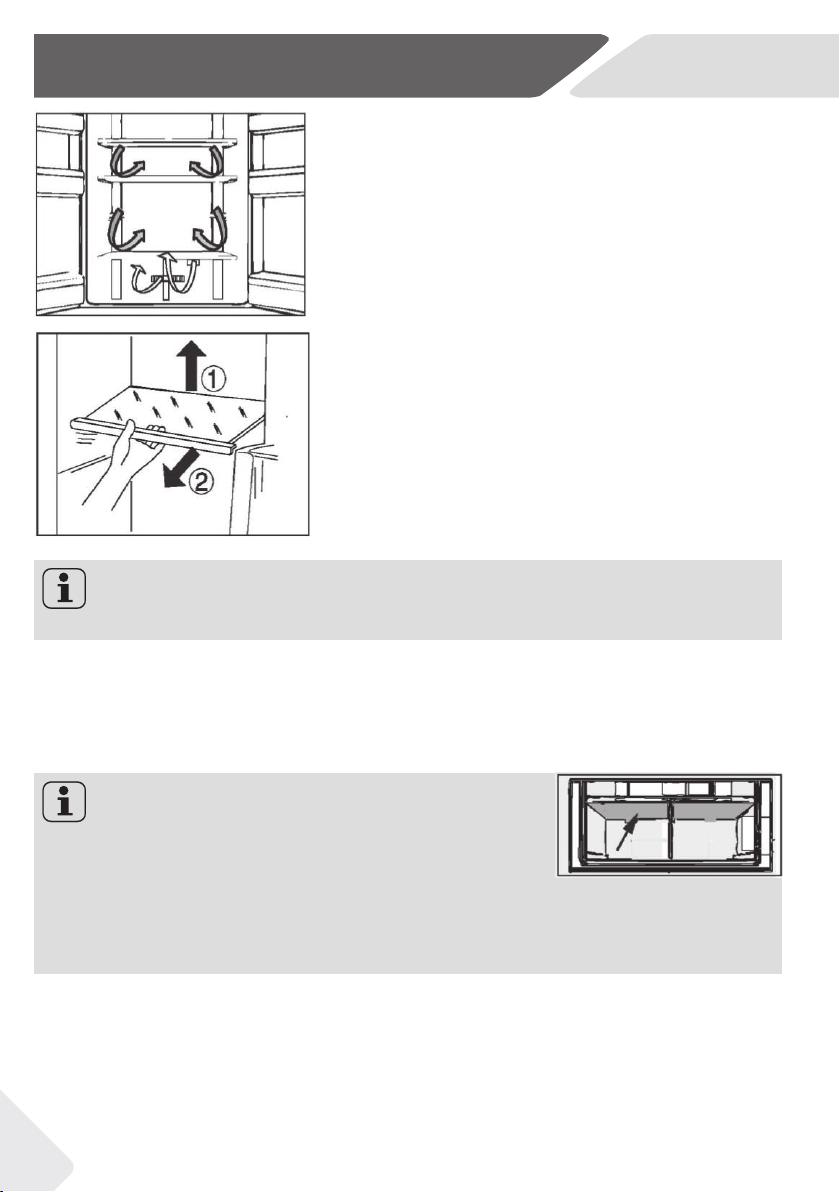 ①
②