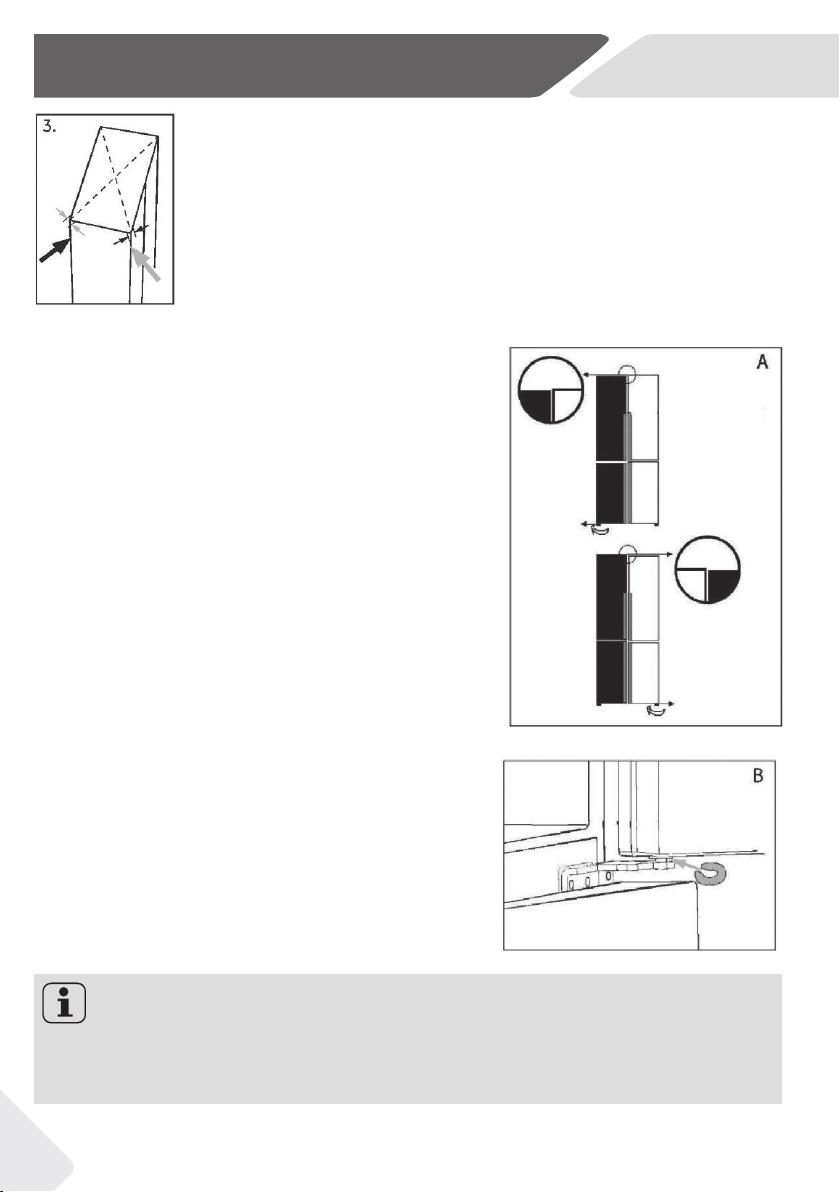 3.

A

B