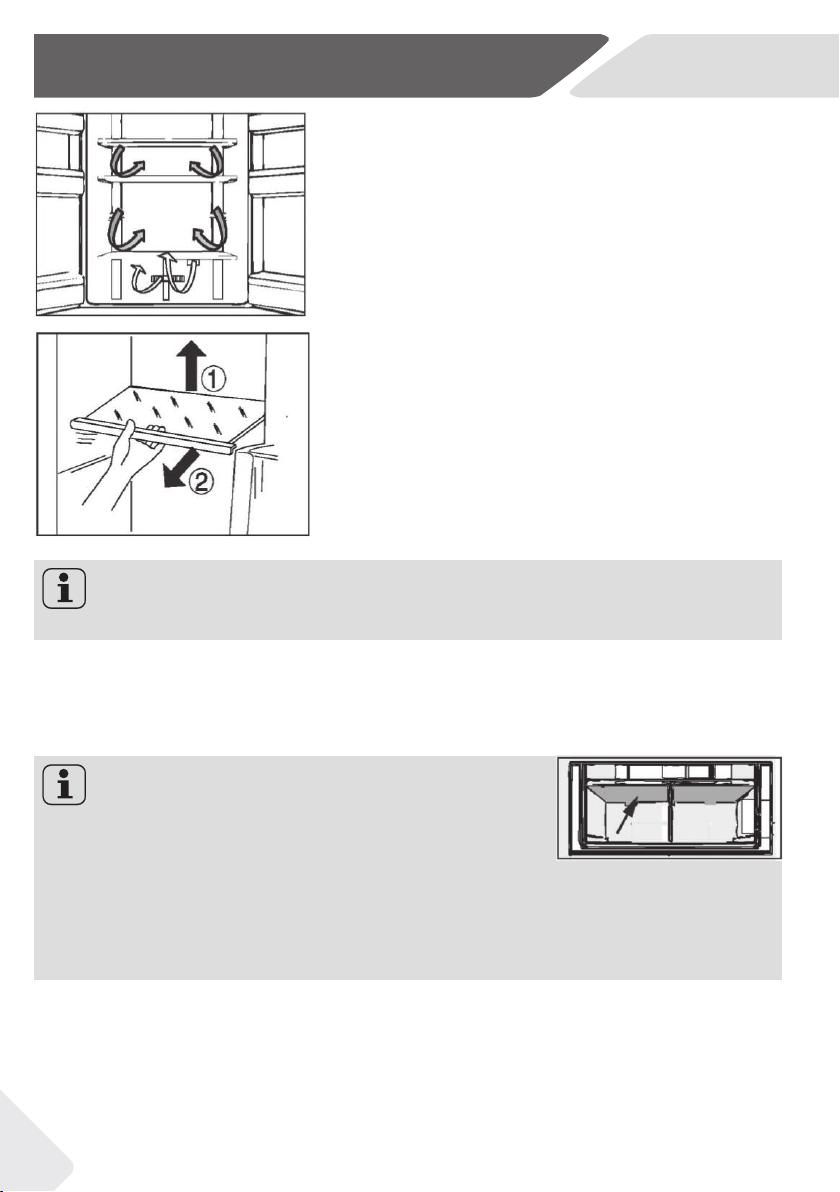 ①
②