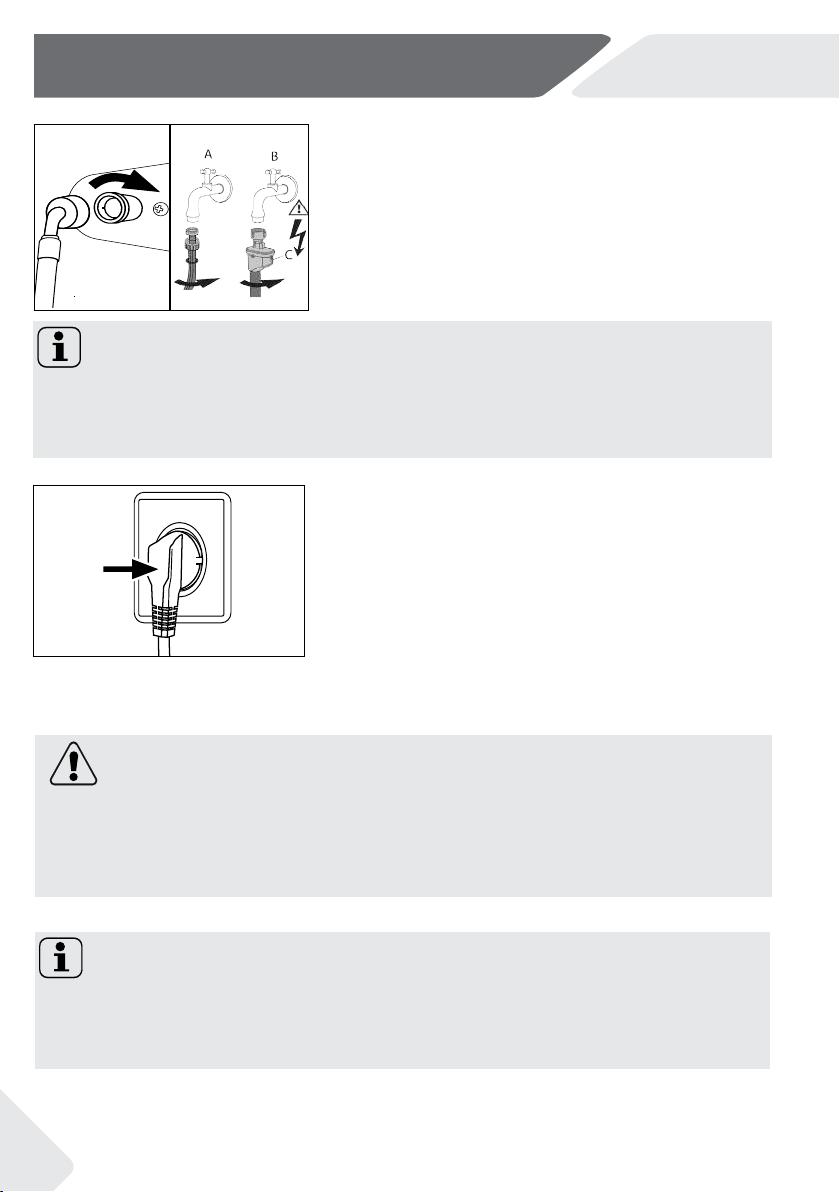 A

B

C