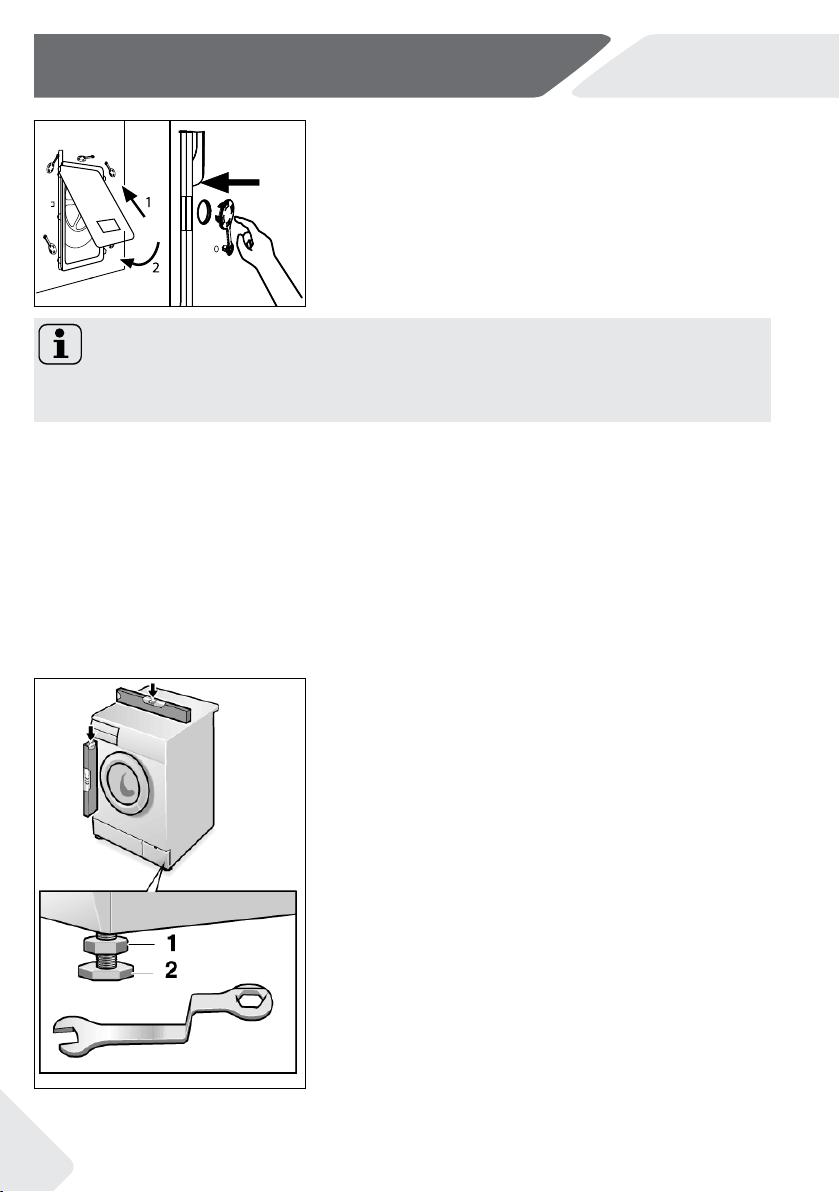 1
2
1
2