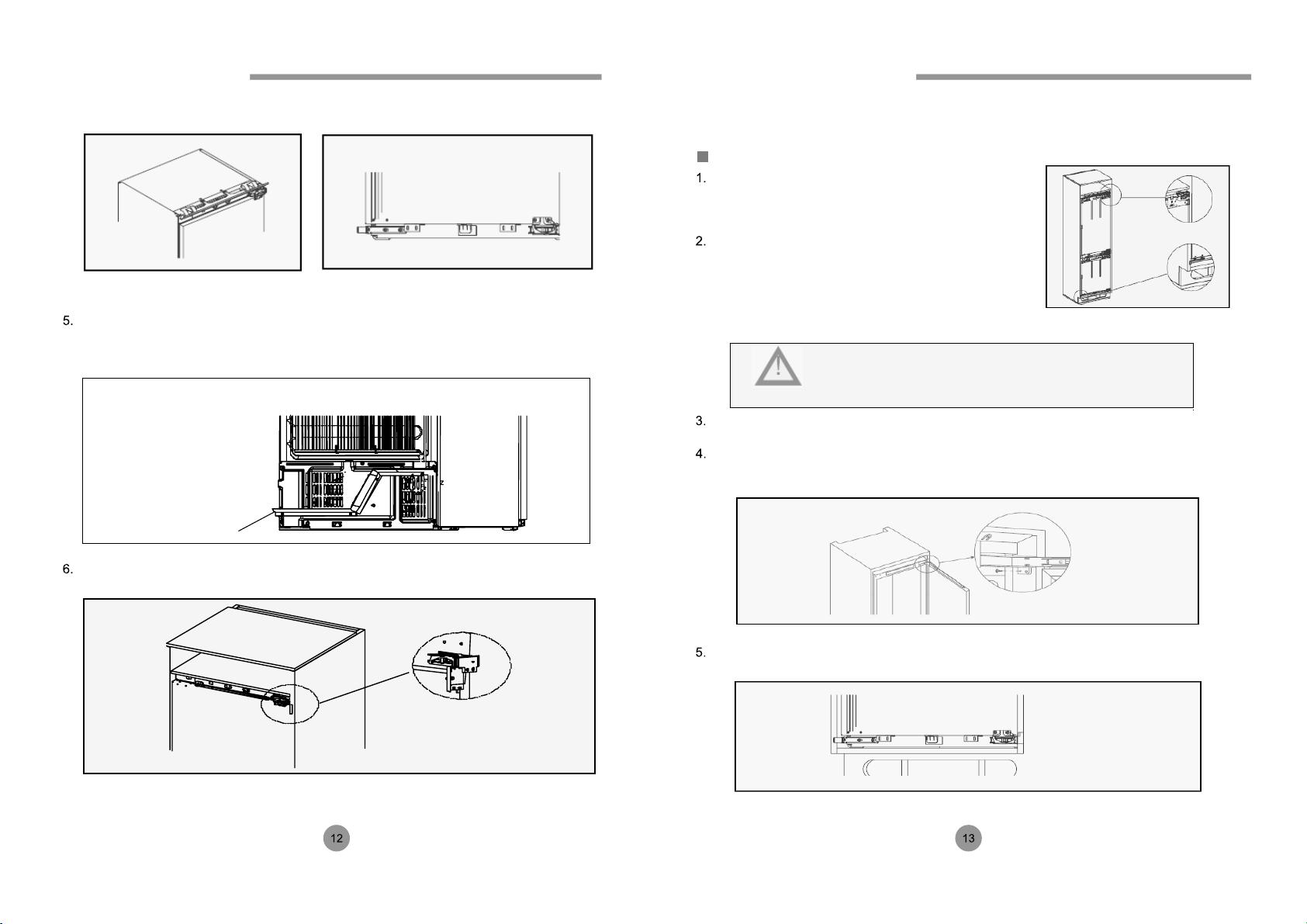 5.

6.

12

1.

2.

3.

4.

5.

13