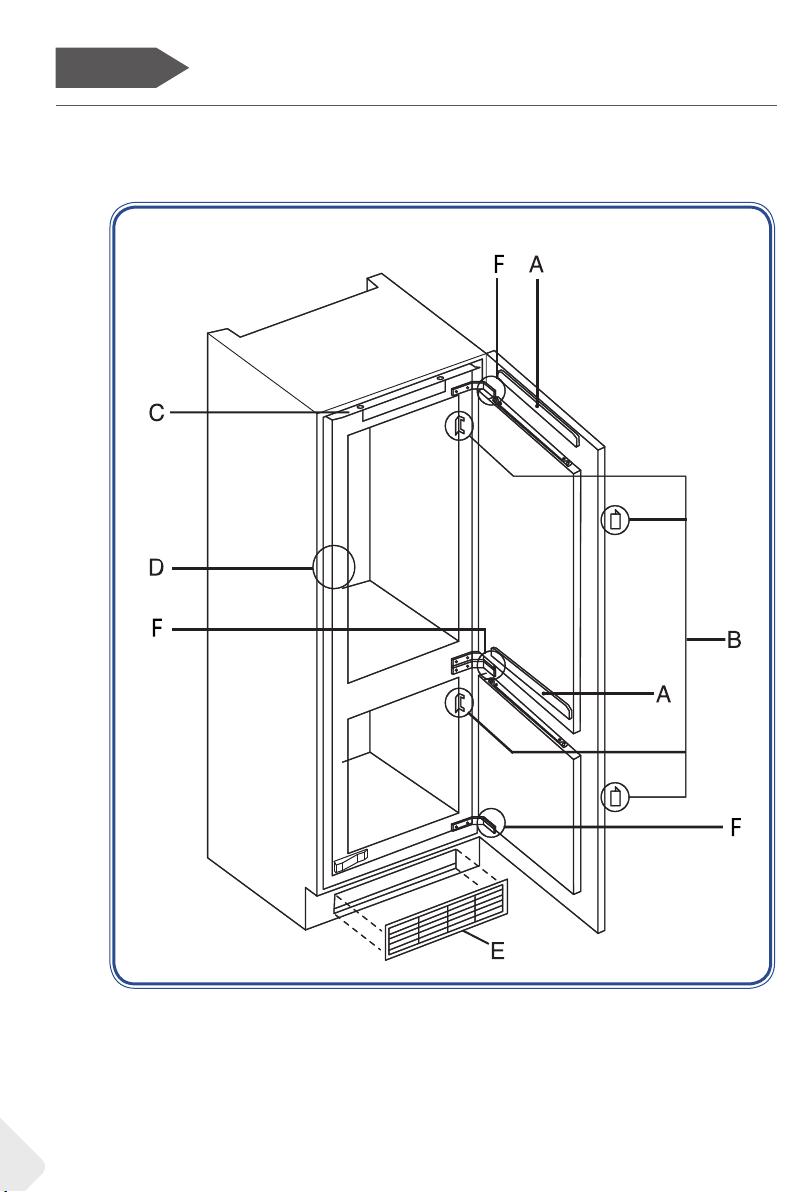 F
A
C
D
F
B
A
F
E