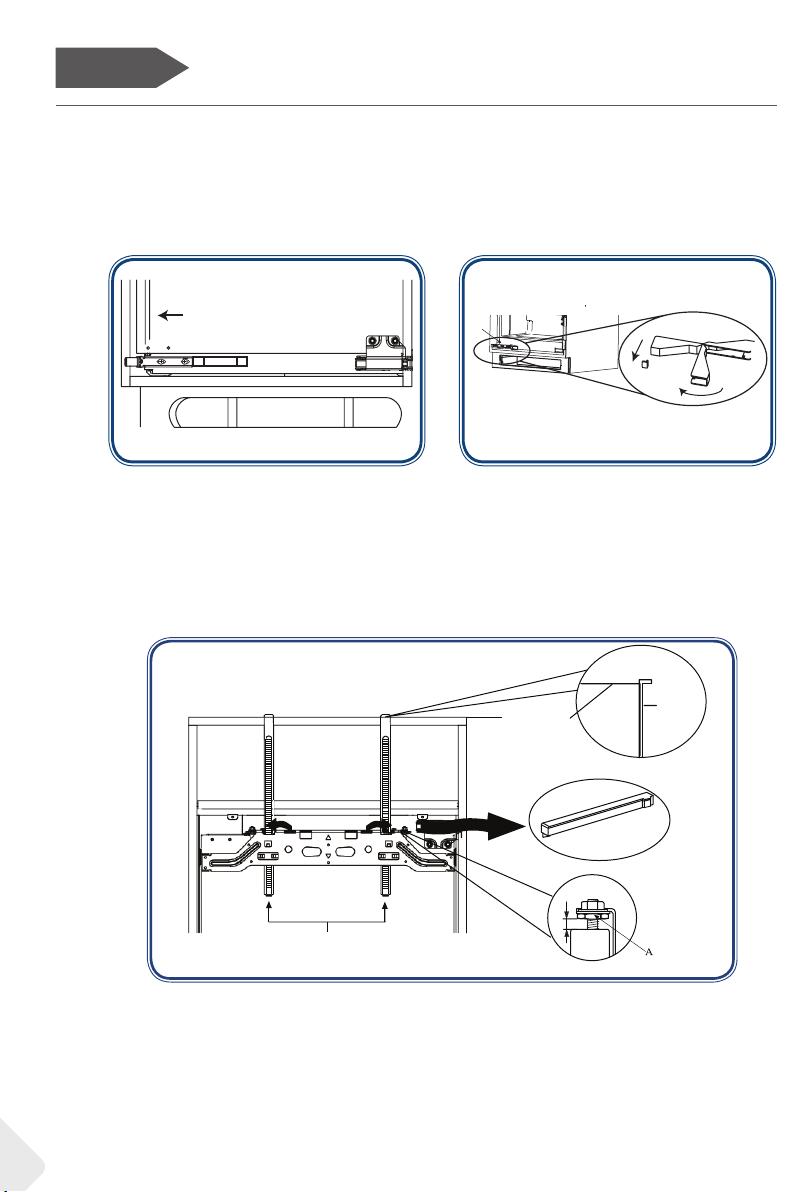 A